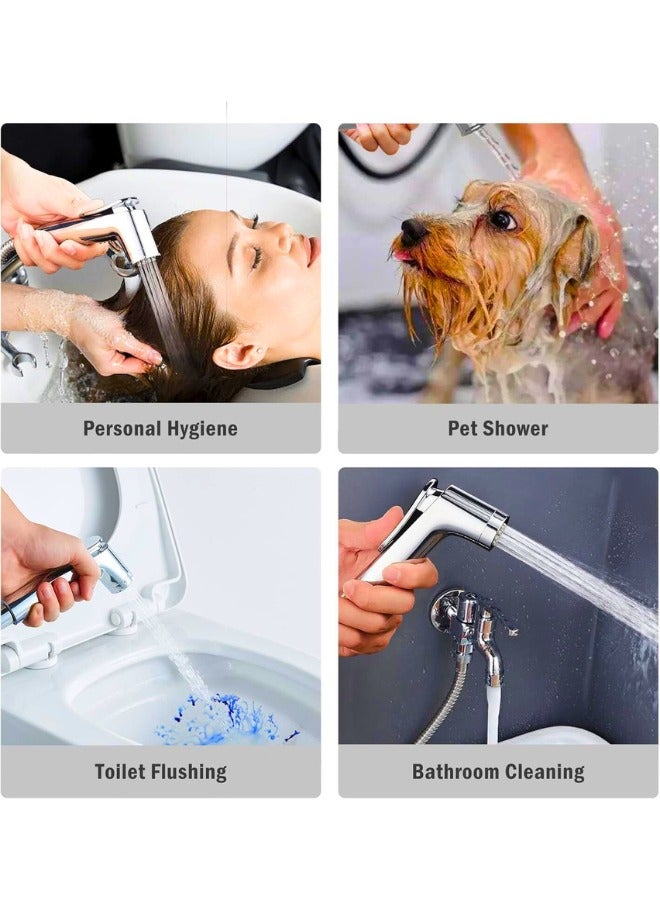 Personal Hygiene

Pet Shower

Toilet Flushing

Bathroom Cleaning