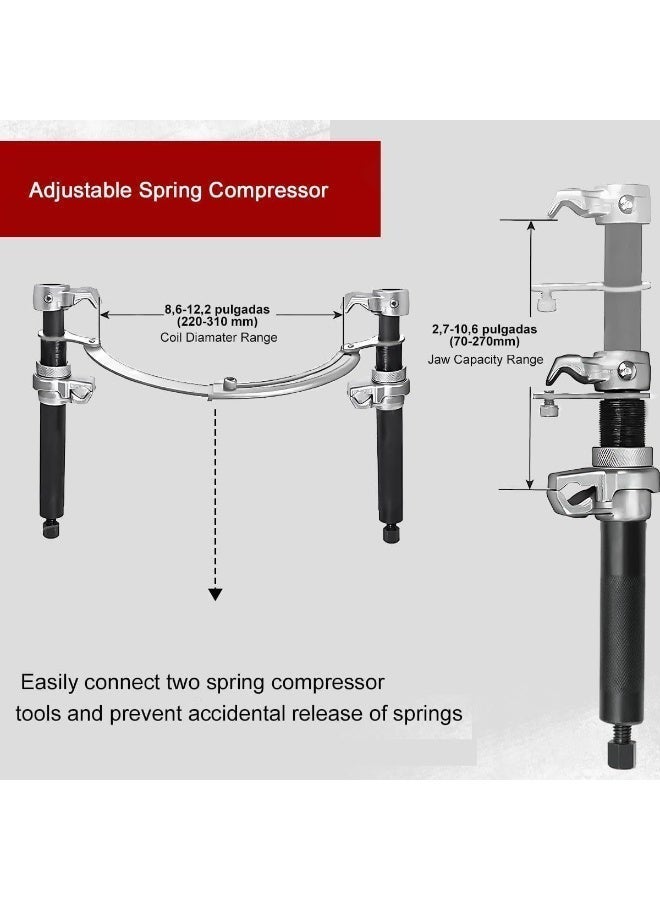 Adjustable Spring Compressor

8,6-12,2 pulgadas
(220-310 mm)
Coil Diamater Range

2,7-10,6 pulgadas
(70-270mm)
Jaw Capacity Range

Easily connect two spring compressor tools and prevent accidental release of springs