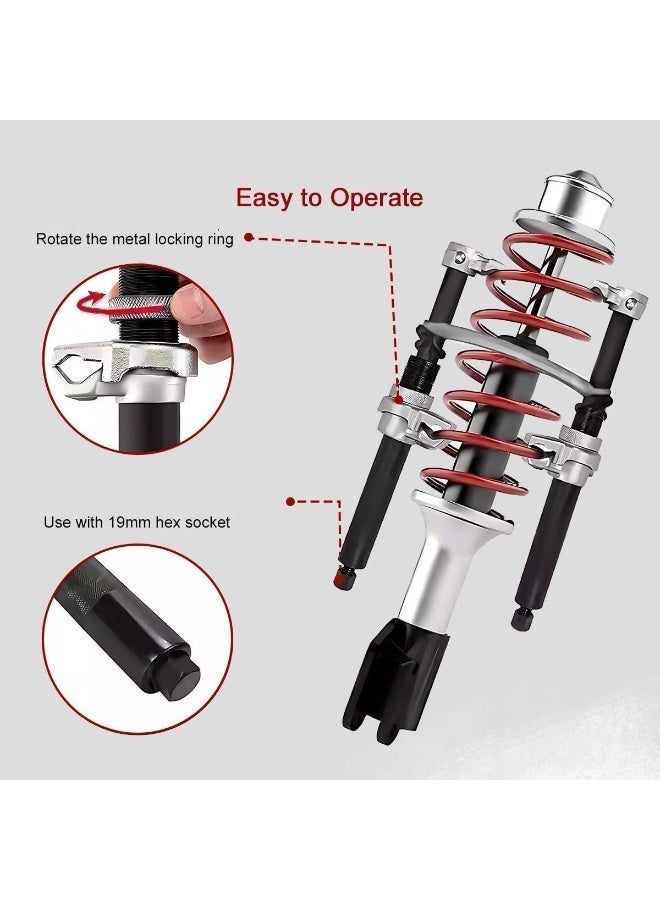 Easy to Operate

Rotate the metal locking ring

Use with 19mm hex socket