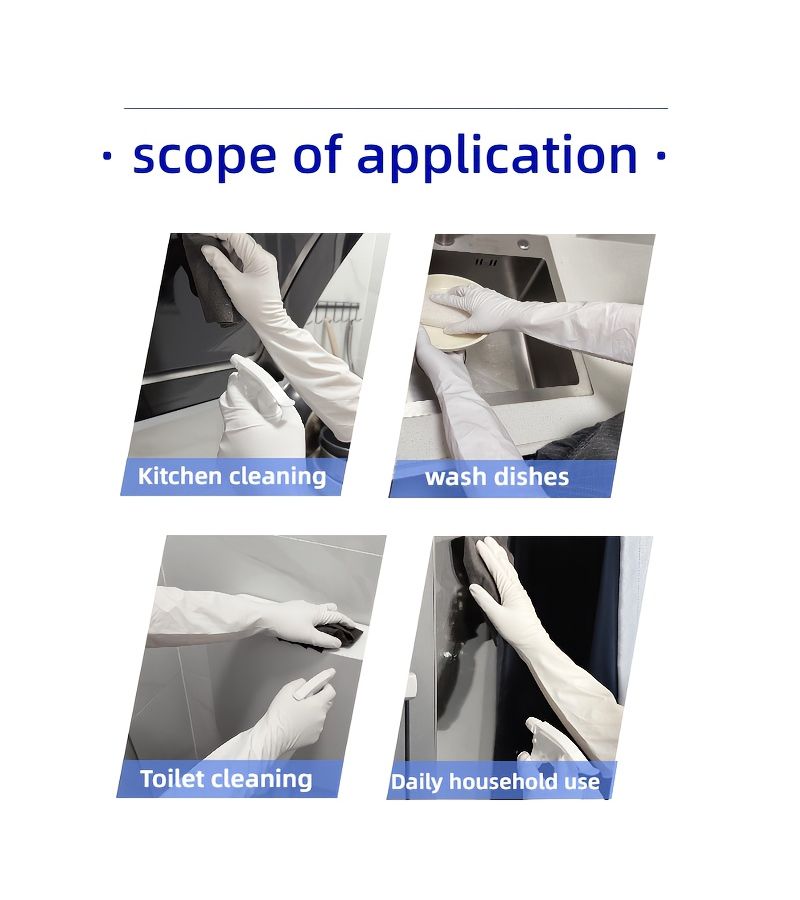 · scope of application ·

Kitchen cleaning

wash dishes

Toilet cleaning

Daily household use