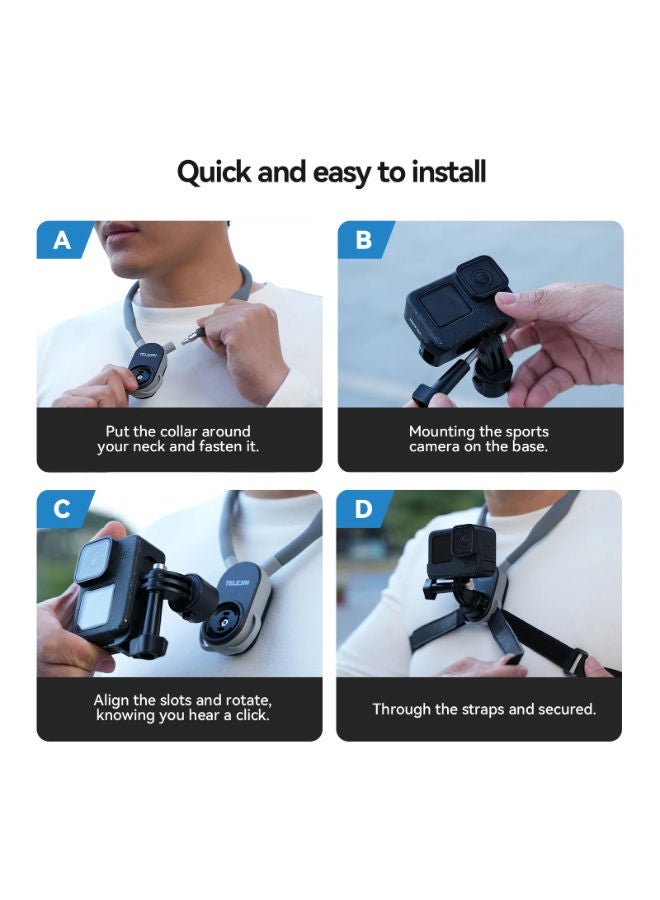 Quick and easy to install

A

TELESIN

Put the collar around your neck and fasten it.

B

Mounting the sports camera on the base.

C

TELESIN

Align the slots and rotate, knowing you hear a click.

D

Through the straps and secured.