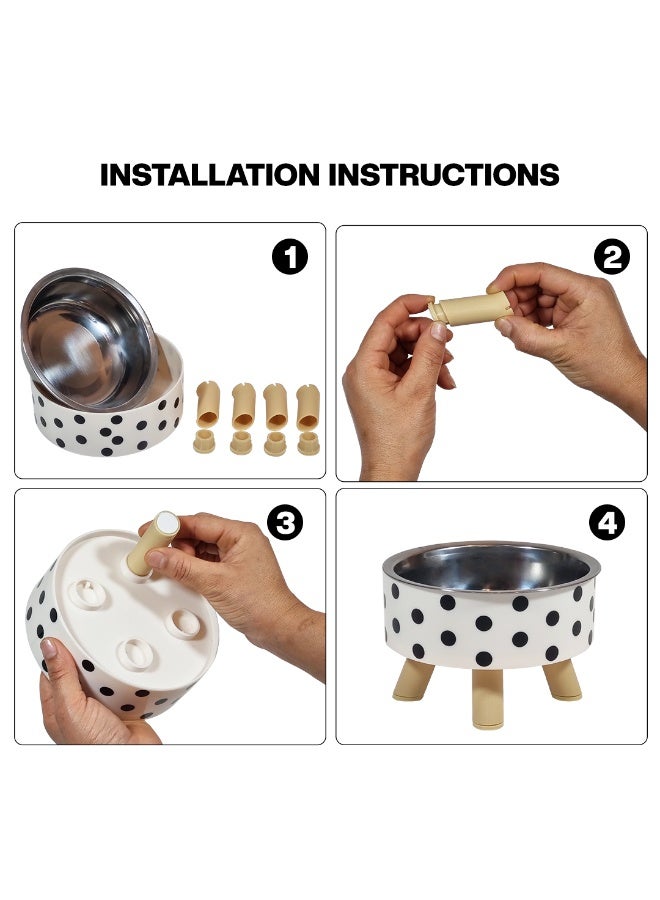 INSTALLATION INSTRUCTIONS

1

2

3

4