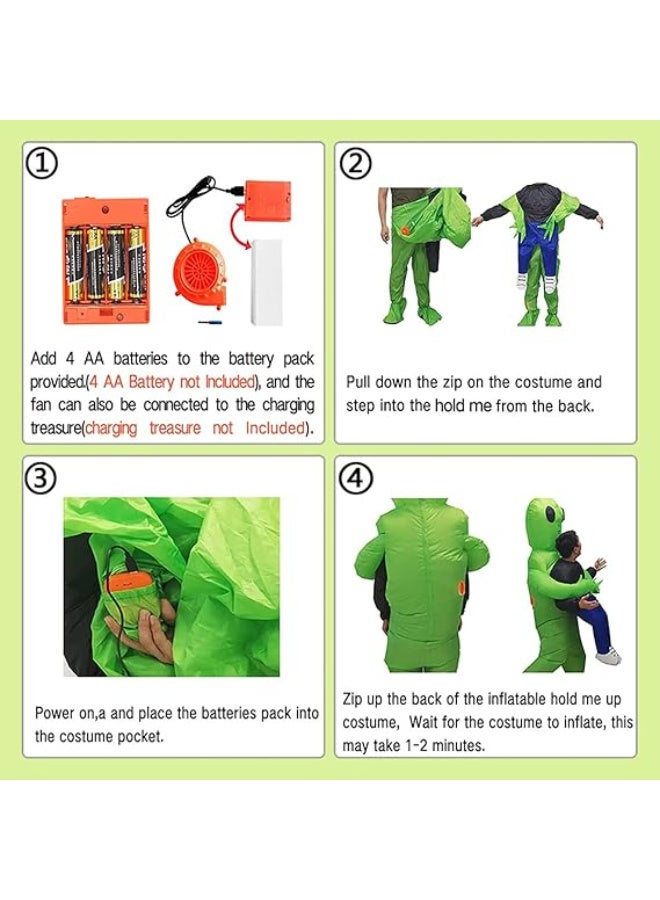 ①

Add 4 AA batteries to the battery pack provided.(4 AA Battery not Included), and the fan can also be connected to the charging treasure(charging treasure not Included).

②

Pull down the zip on the costume and step into the hold me from the back.

③

Power on,a and place the batteries pack into the costume pocket.

④

Zip up the back of the inflatable hold me up costume, Wait for the costume to inflate, this may take 1-2 minutes.