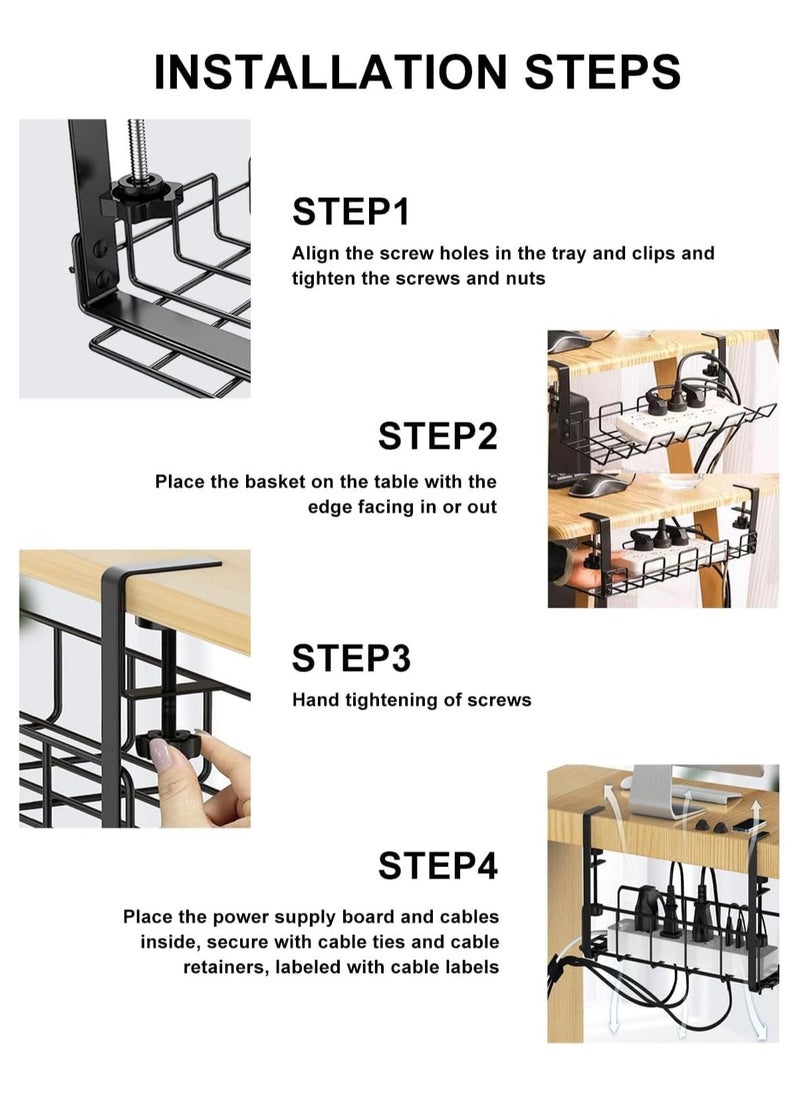 INSTALLATION STEPS

STEP1

Align the screw holes in the tray and clips and tighten the screws and nuts

STEP2

Place the basket on the table with the edge facing in or out

STEP3

Hand tightening of screws

STEP4

Place the power supply board and cables inside, secure with cable ties and cable retainers, labeled with cable labels