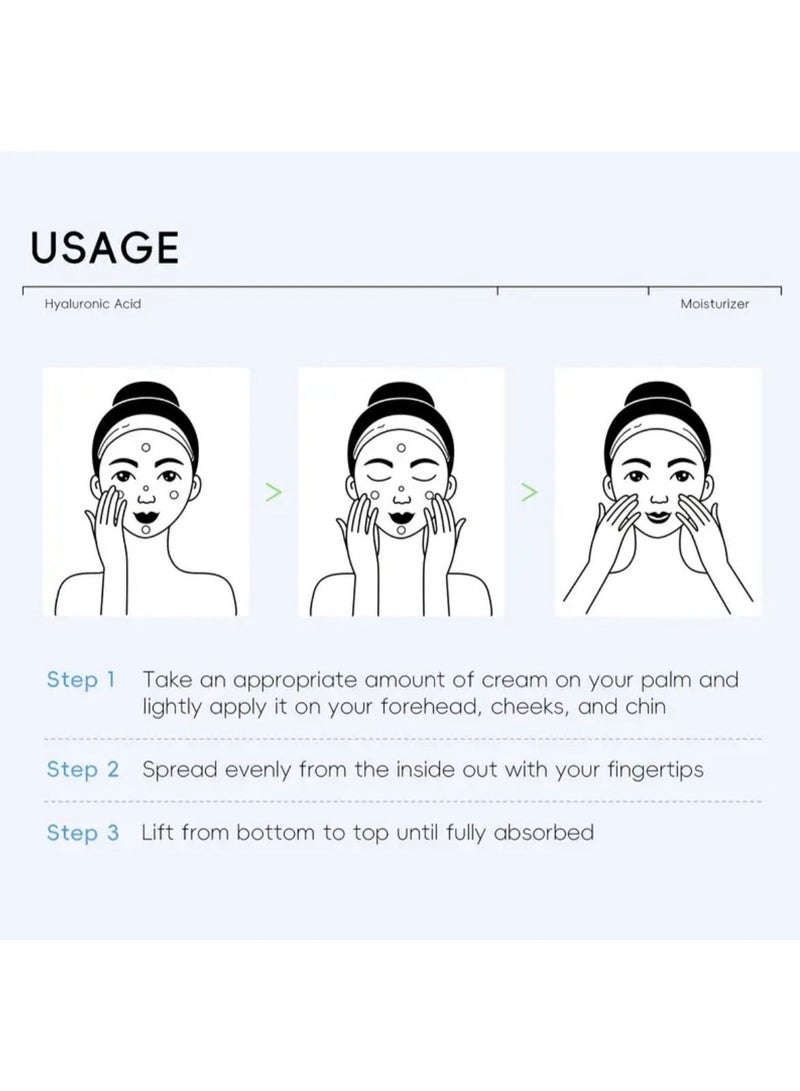 USAGE

Hyaluronic Acid

Moisturizer

>

>

Step 1 Take an appropriate amount of cream on your palm and lightly apply it on your forehead, cheeks, and chin

Step 2 Spread evenly from the inside out with your fingertips

Step 3 Lift from bottom to top until fully absorbed