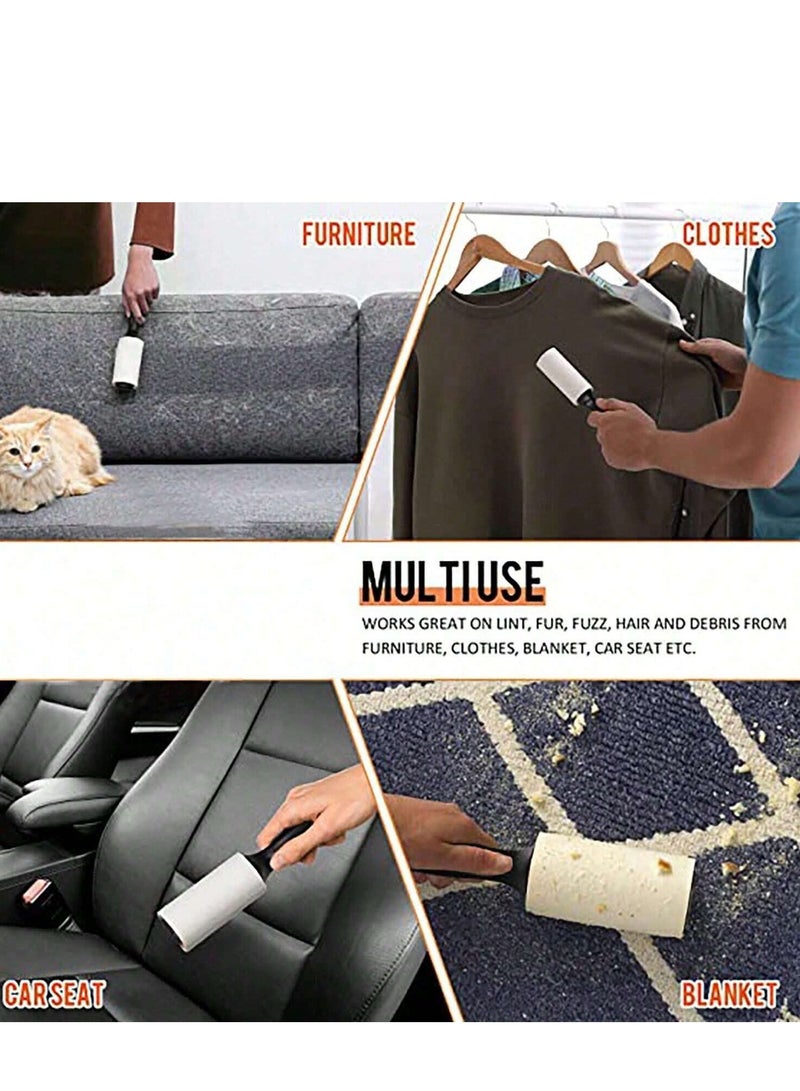 FURNITURE

CLOTHES

MULTIUSE

WORKS GREAT ON LINT, FUR, FUZZ, HAIR AND DEBRIS FROM FURNITURE, CLOTHES, BLANKET, CAR SEAT ETC.

CAR SEAT

BLANKET