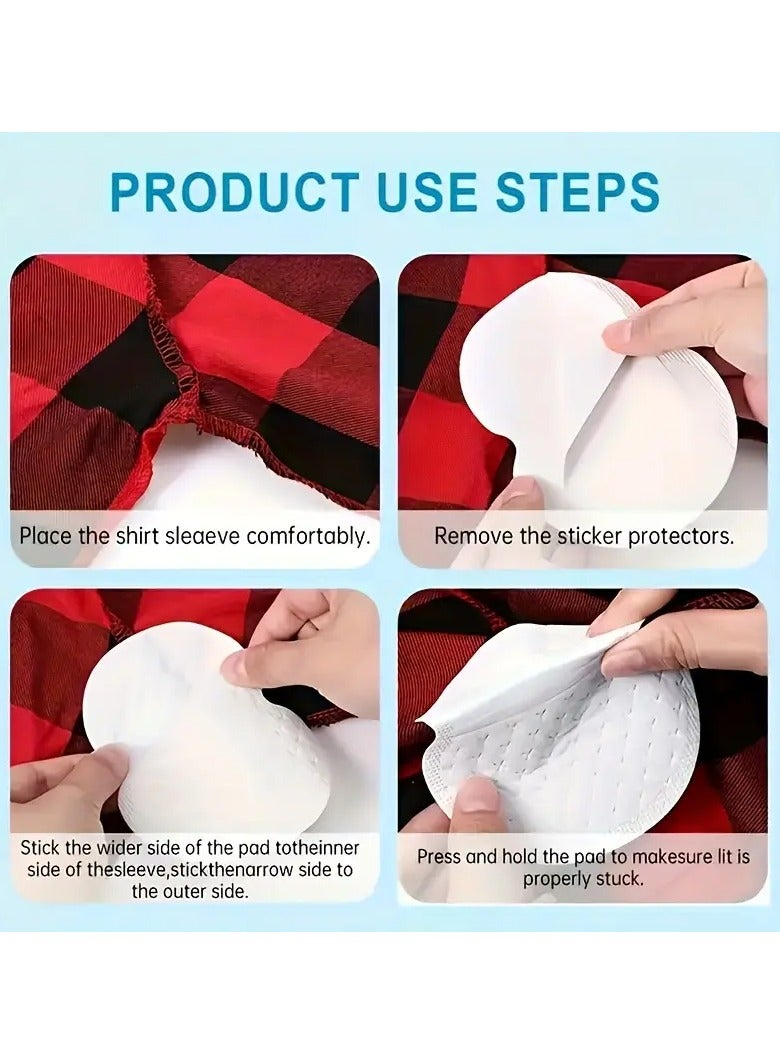 PRODUCT USE STEPS

Place the shirt sleaeve comfortably.

Remove the sticker protectors.

Stick the wider side of the pad totheinner side of thesleeve,stickthenarrow side to the outer side.

Press and hold the pad to makesure lit is properly stuck.