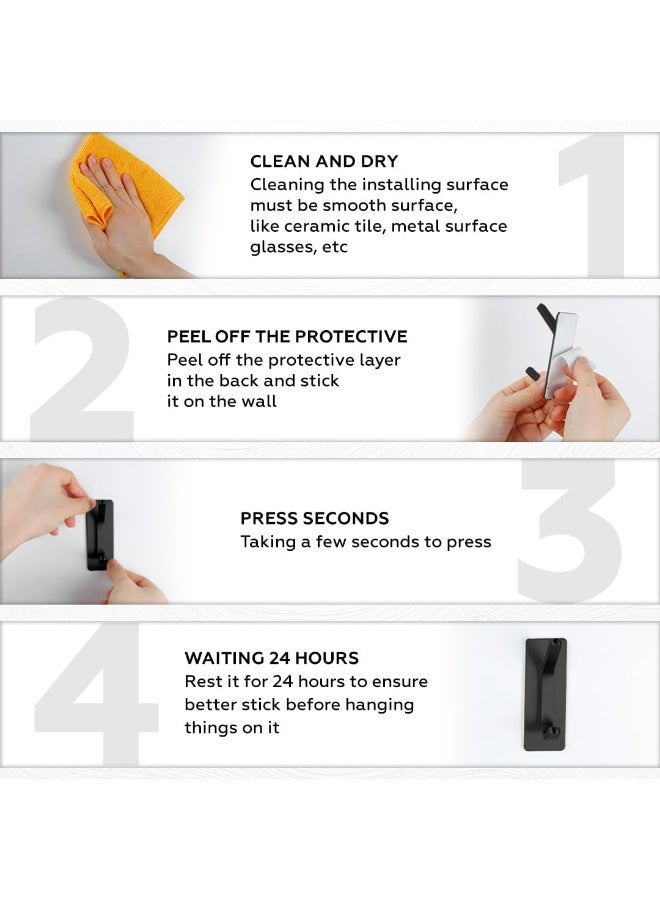 1

CLEAN AND DRY
Cleaning the installing surface must be smooth surface, like ceramic tile, metal surface glasses, etc

2

PEEL OFF THE PROTECTIVE
Peel off the protective layer in the back and stick it on the wall

3

PRESS SECONDS
Taking a few seconds to press

4

WAITING 24 HOURS
Rest it for 24 hours to ensure better stick before hanging things on it