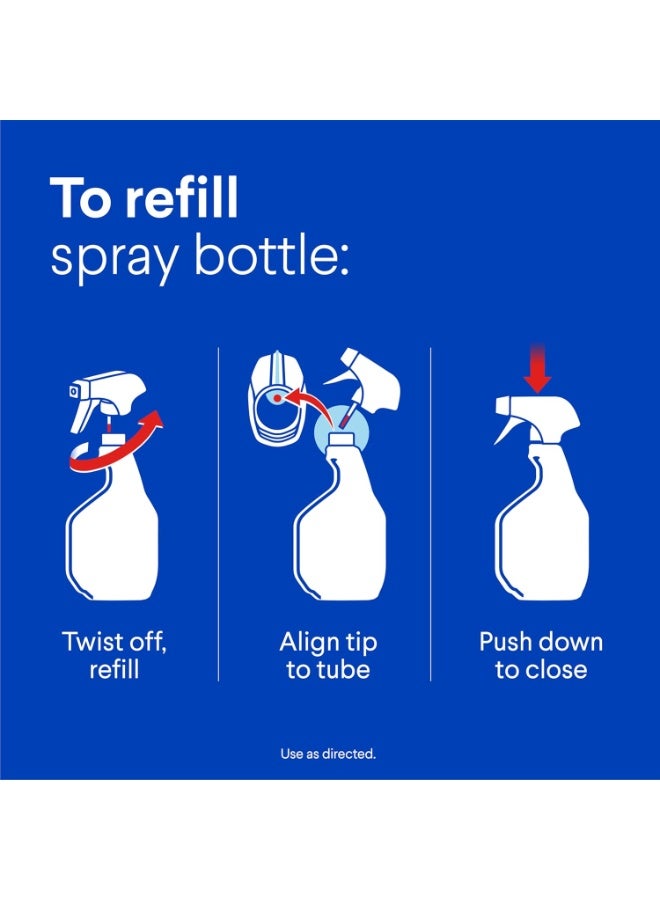 To refill
spray bottle:

Twist off, refill

Align tip to tube

Push down to close

Use as directed.