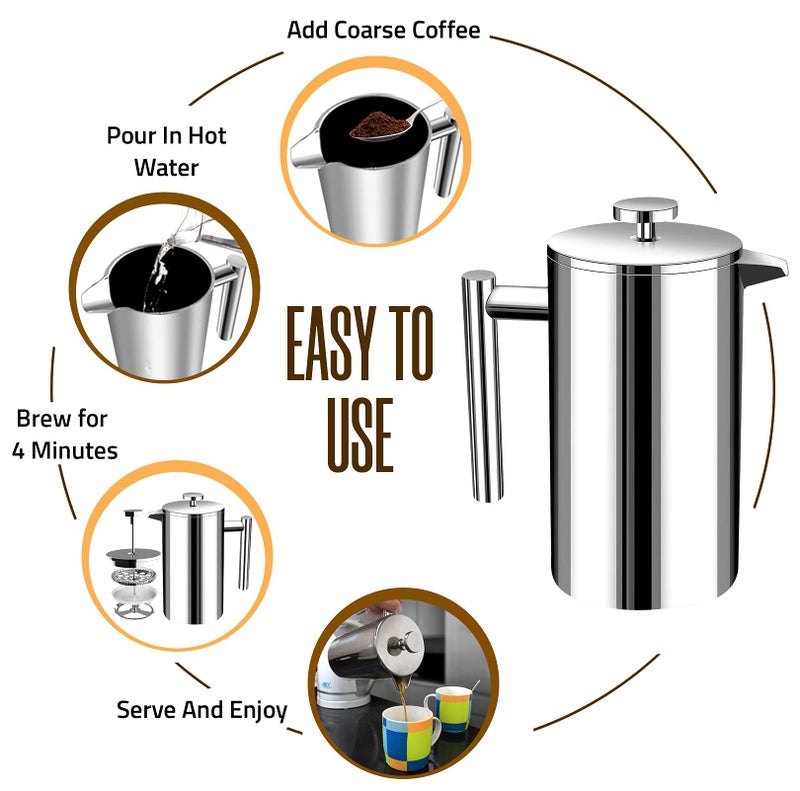 Add Coarse Coffee

Pour In Hot Water

EASY TO USE

Brew for 4 Minutes

Serve And Enjoy