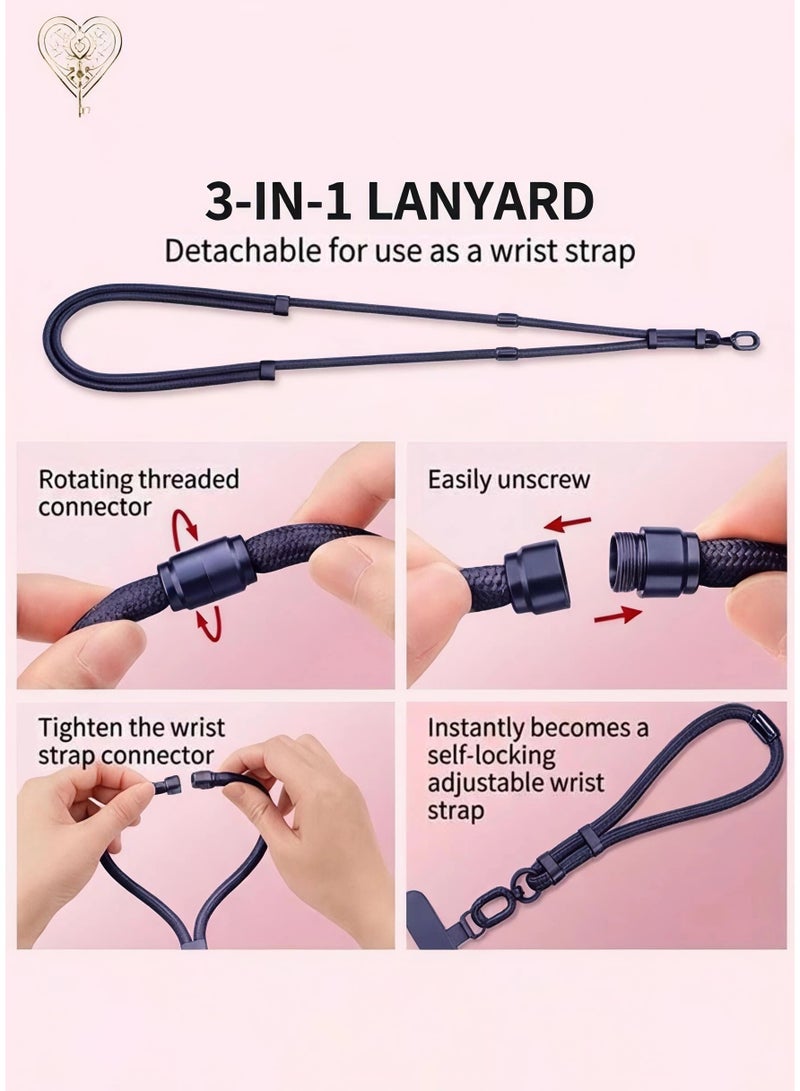 3-IN-1 LANYARD
Detachable for use as a wrist strap

Rotating threaded connector

Easily unscrew

Tighten the wrist strap connector

Instantly becomes a self-locking adjustable wrist strap