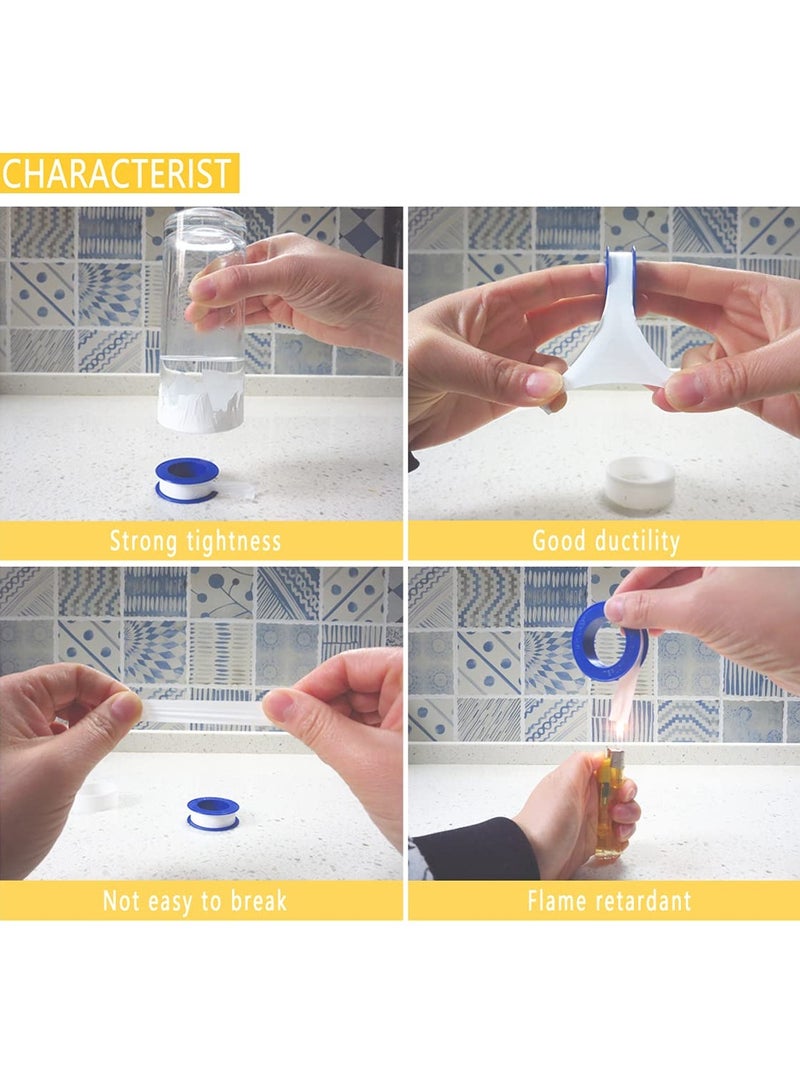 CHARACTERIST

Strong tightness

Good ductility

Not easy to break

Flame retardant