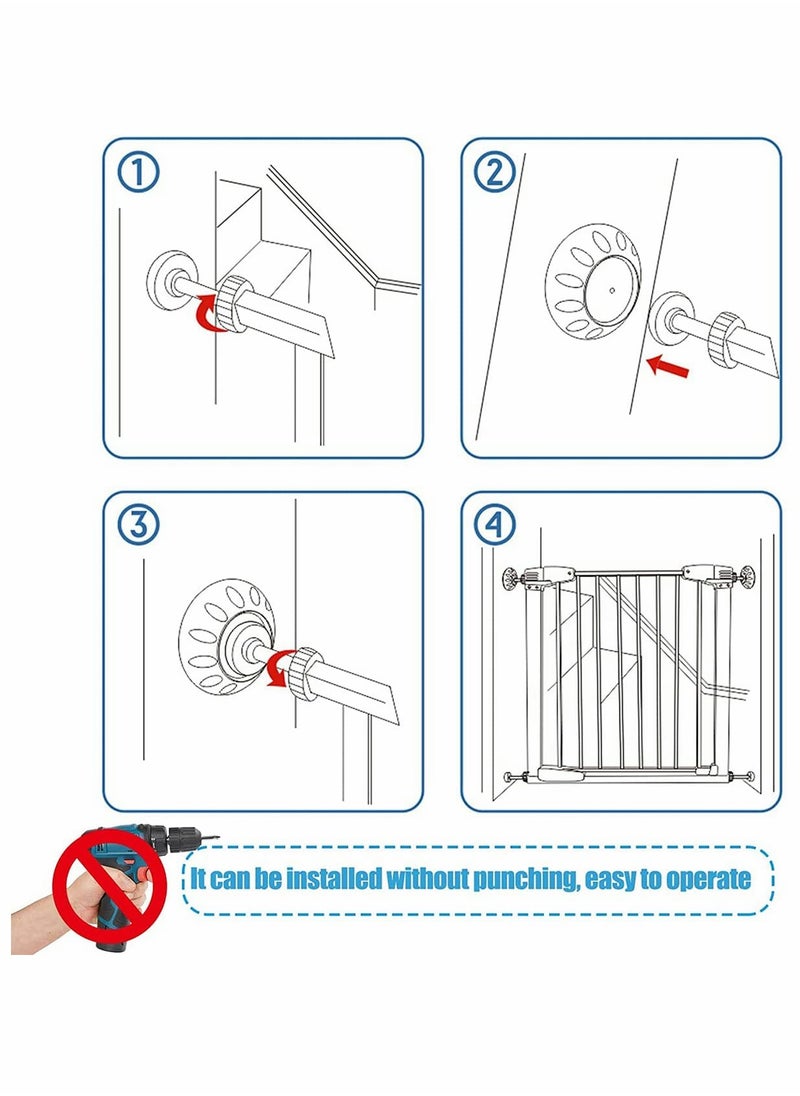 ①

②

③

④

It can be installed without punching, easy to operate