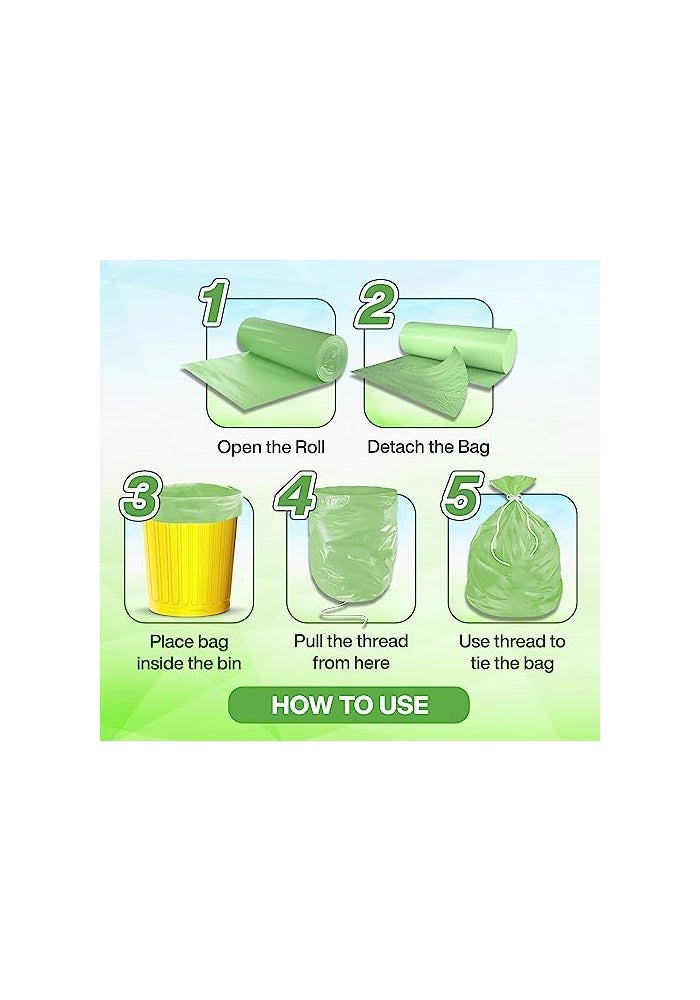 1

Open the Roll

2

Detach the Bag

3

Place bag inside the bin

4

Pull the thread from here

5

Use thread to tie the bag

HOW TO USE