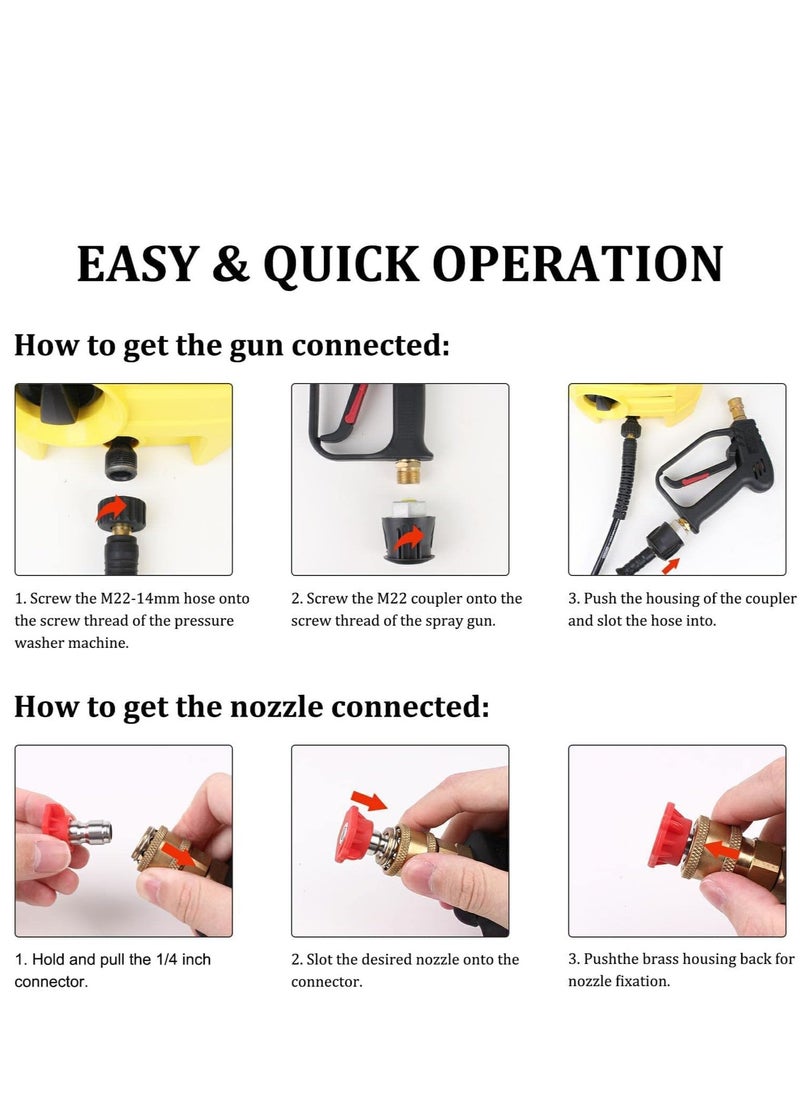 EASY & QUICK OPERATION

How to get the gun connected:

1. Screw the M22-14mm hose onto the screw thread of the pressure washer machine.

2. Screw the M22 coupler onto the screw thread of the spray gun.

3. Push the housing of the coupler and slot the hose into.

How to get the nozzle connected:

1. Hold and pull the 1/4 inch connector.

2. Slot the desired nozzle onto the connector.

3. Pushthe brass housing back for nozzle fixation.