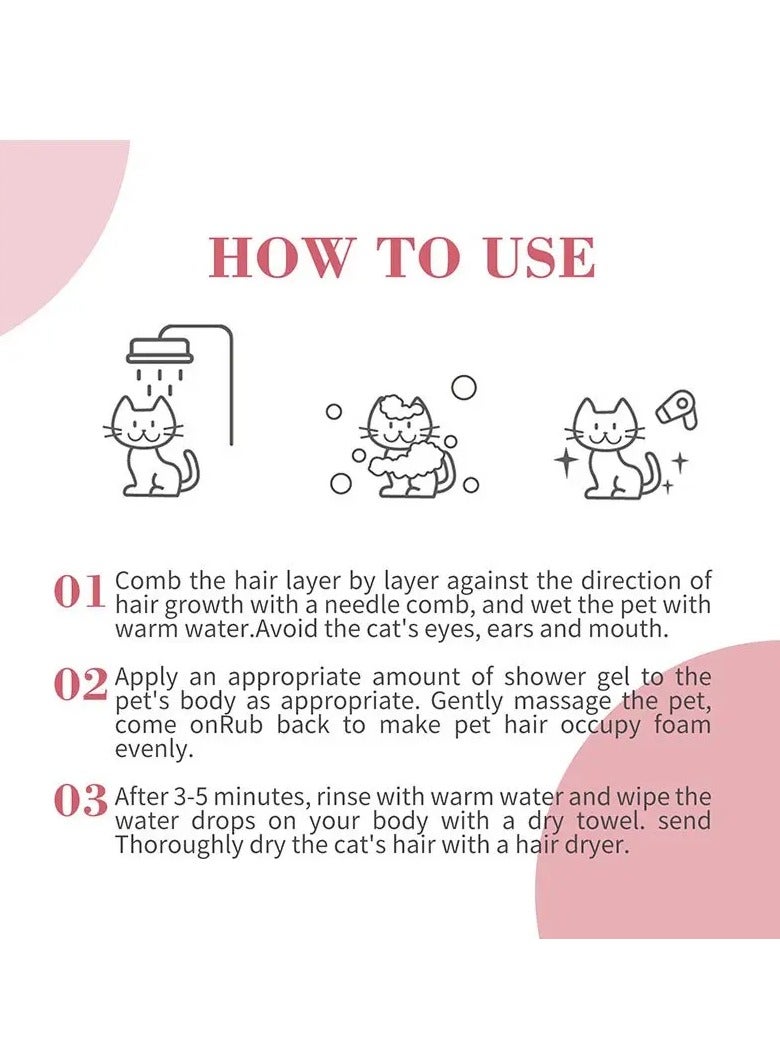 HOW TO USE

01 Comb the hair layer by layer against the direction of hair growth with a needle comb, and wet the pet with warm water.Avoid the cat's eyes, ears and mouth.

02 Apply an appropriate amount of shower gel to the pet's body as appropriate. Gently massage the pet, come onRub back to make pet hair occupy foam evenly.

03 After 3-5 minutes, rinse with warm water and wipe the water drops on your body with a dry towel. send Thoroughly dry the cat's hair with a hair dryer.