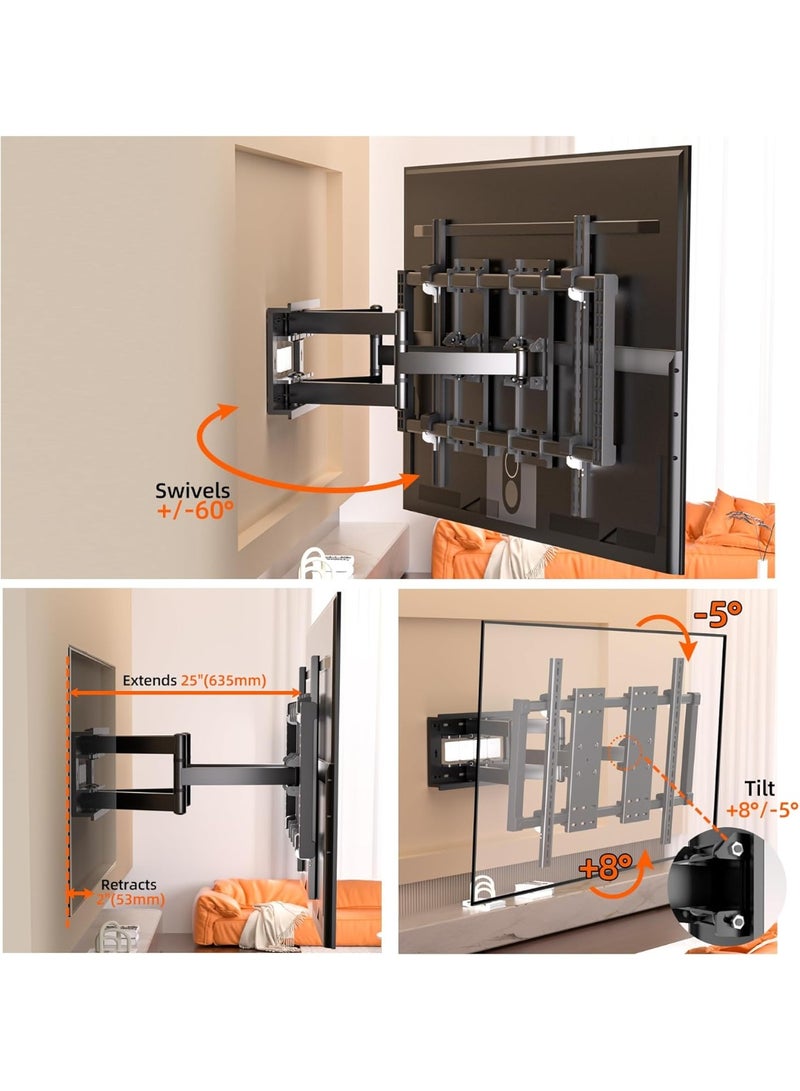 Swivels
+/-60°

Extends 25"(635mm)

Retracts
2"(53mm)

-5°

Tilt
+8°/-5°

+8°