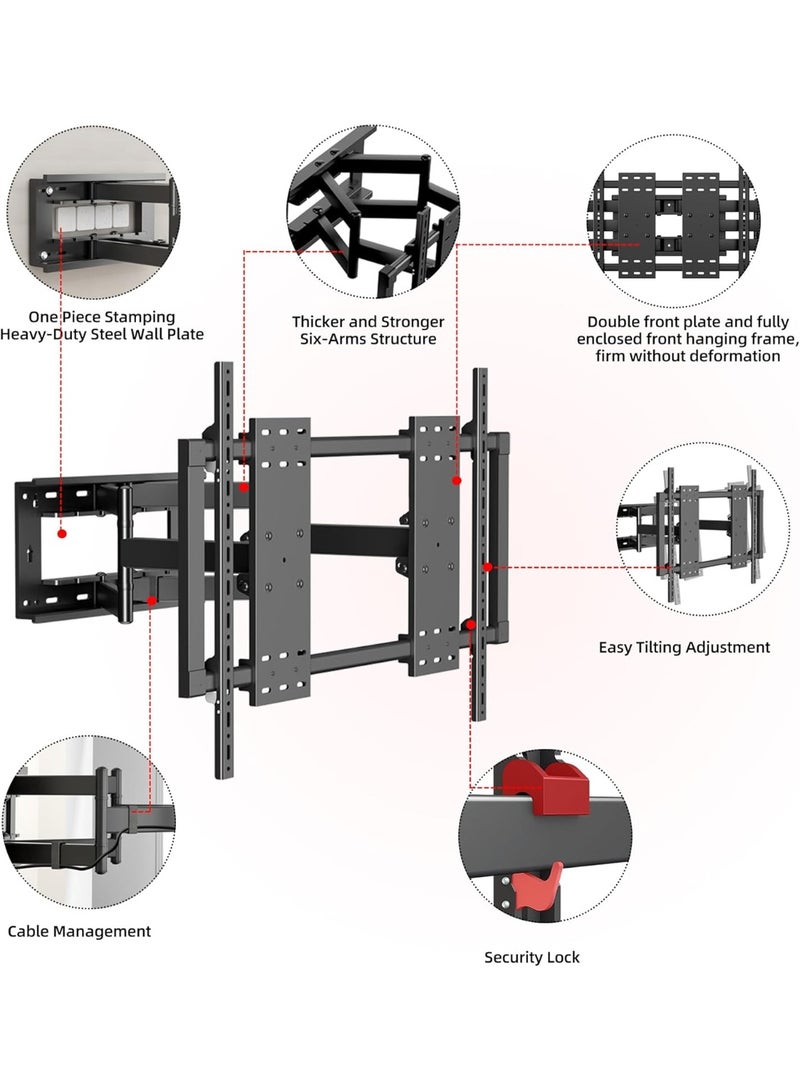 One Piece Stamping
Heavy-Duty Steel Wall Plate

Thicker and Stronger
Six-Arms Structure

Double front plate and fully enclosed front hanging frame, firm without deformation

Easy Tilting Adjustment

Cable Management

Security Lock