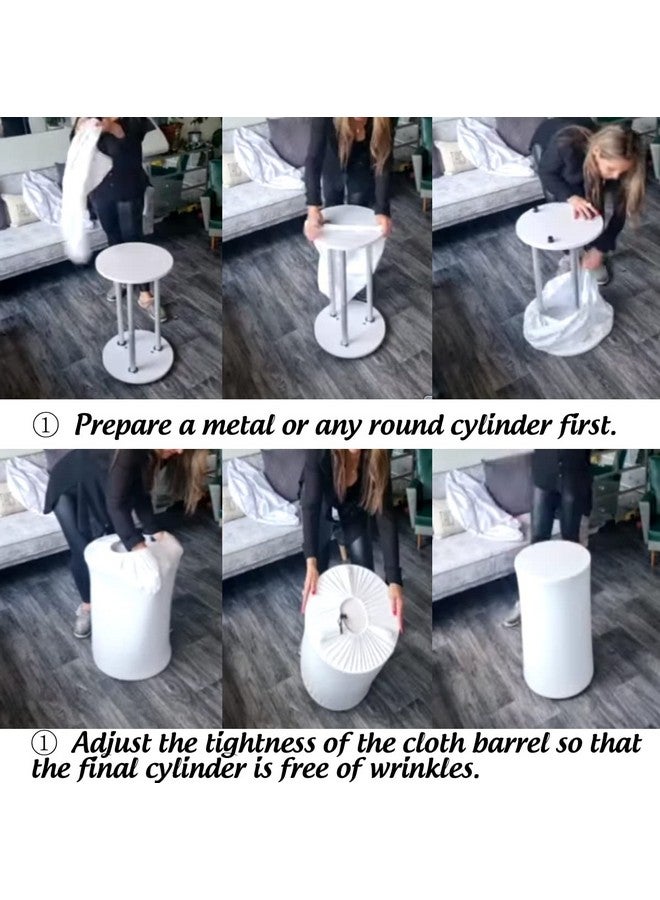 ① Prepare a metal or any round cylinder first.

① Adjust the tightness of the cloth barrel so that the final cylinder is free of wrinkles.