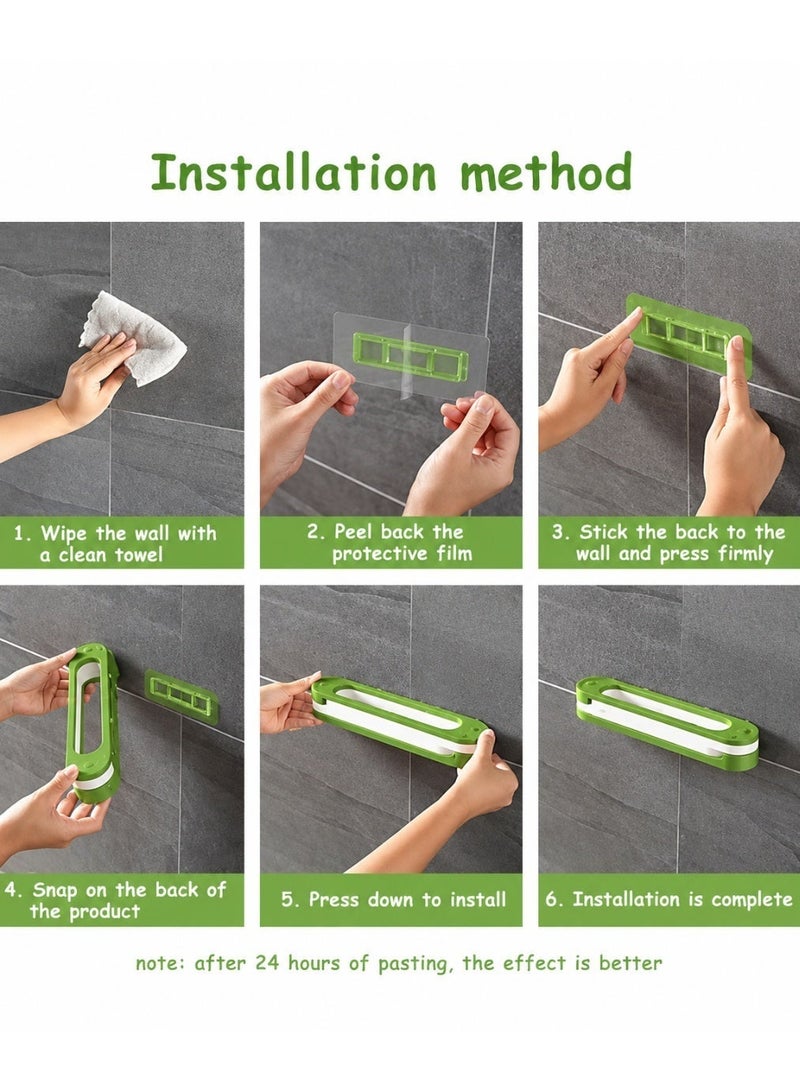 Installation method

1. Wipe the wall with a clean towel

2. Peel back the protective film

3. Stick the back to the wall and press firmly

4. Snap on the back of the product

5. Press down to install

6. Installation is complete

note: after 24 hours of pasting, the effect is better