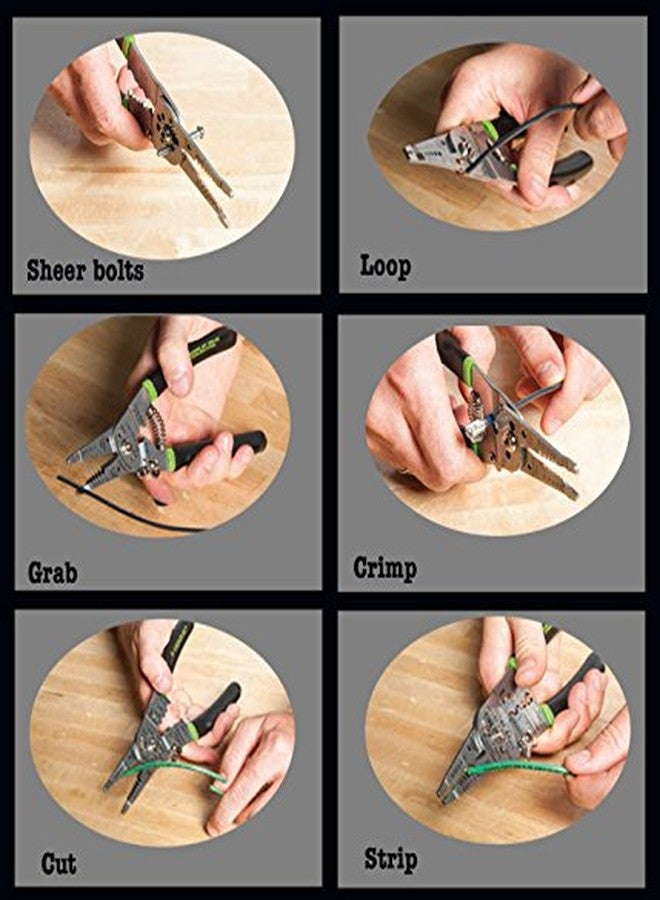 Sheer bolts

Loop

Grab

Crimp

Cut

Strip