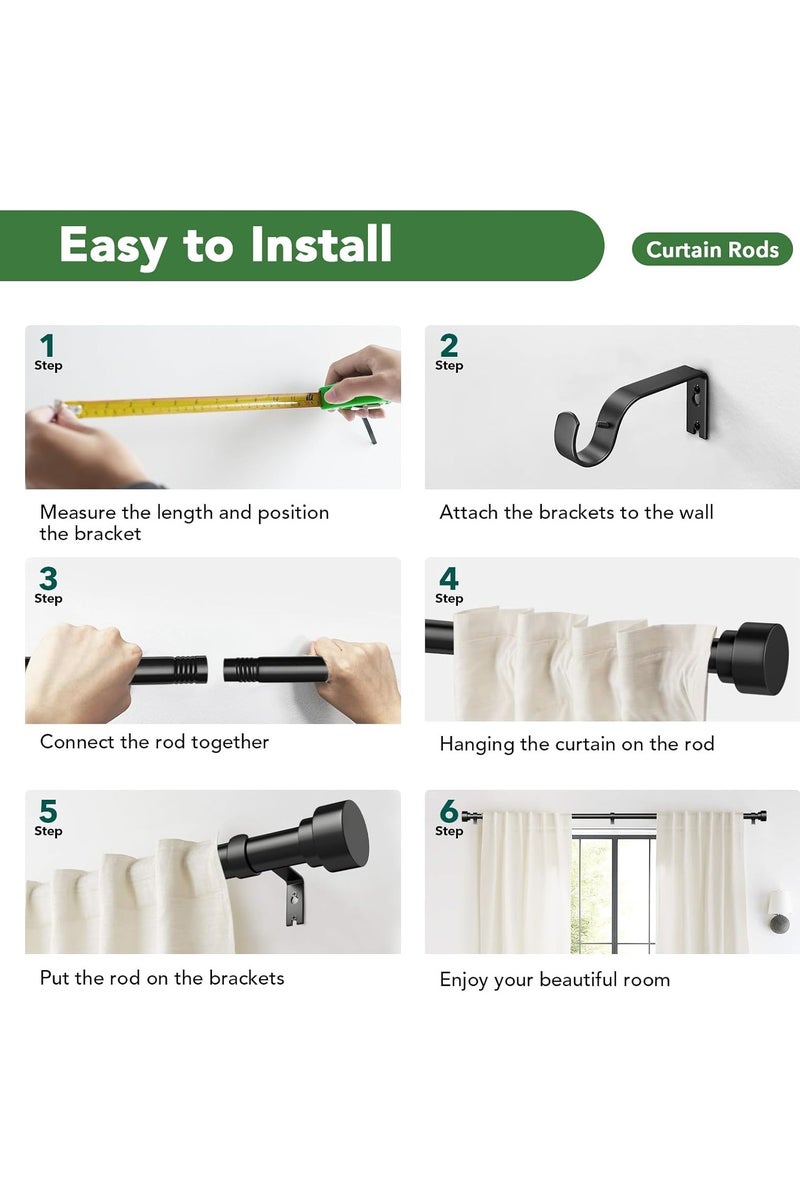 Easy to Install

Curtain Rods

1
Step

Measure the length and position the bracket

2
Step

Attach the brackets to the wall

3
Step

Connect the rod together

4
Step

Hanging the curtain on the rod

5
Step

Put the rod on the brackets

6
Step

Enjoy your beautiful room