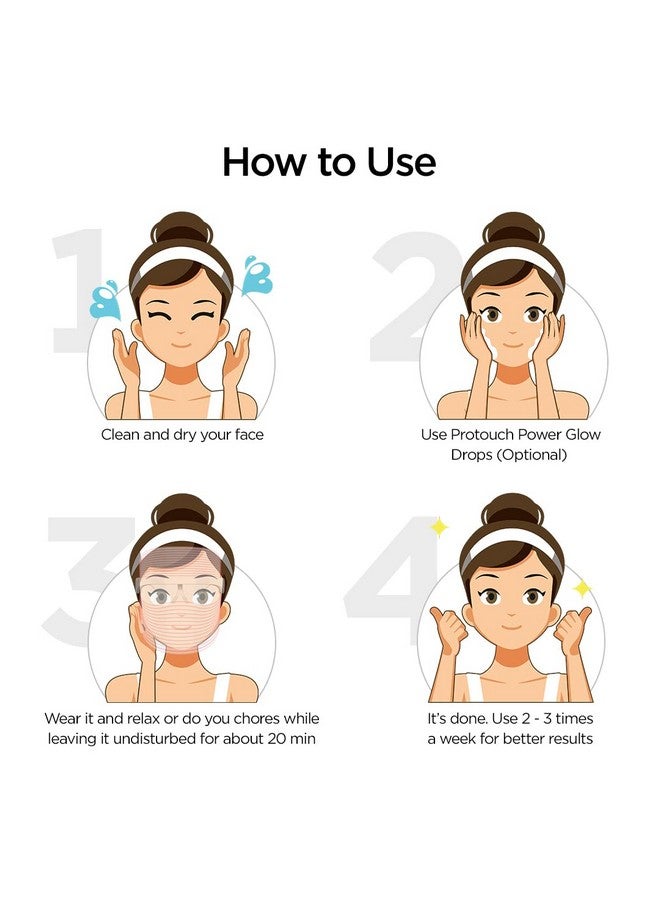 How to Use

1

Clean and dry your face

2

Use Protouch Power Glow Drops (Optional)

3

Wear it and relax or do you chores while leaving it undisturbed for about 20 min

4

It's done. Use 2 - 3 times a week for better results