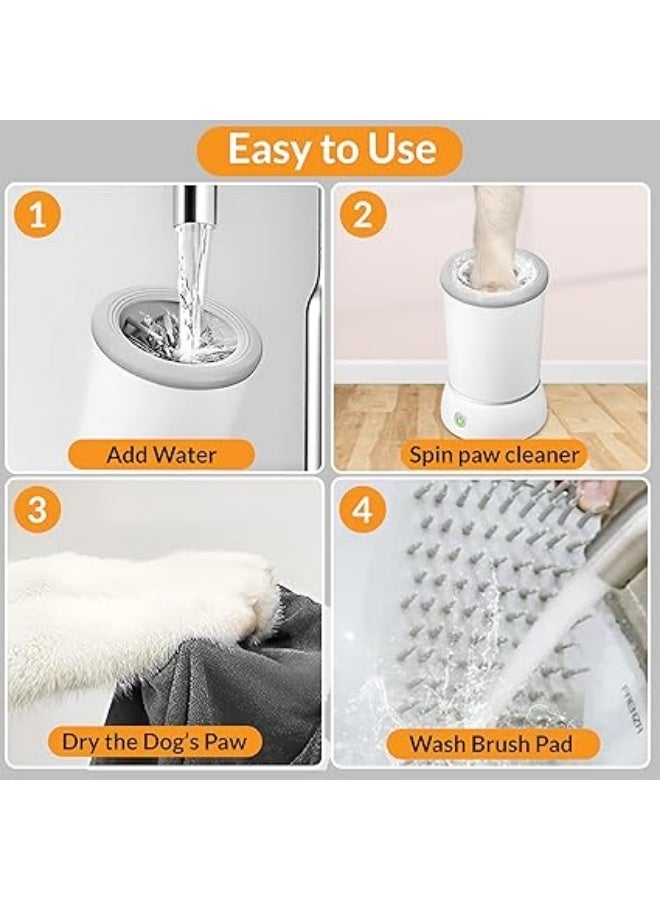 Easy to Use

1

Add Water

2

Spin paw cleaner

3

Dry the Dog's Paw

4

Wash Brush Pad