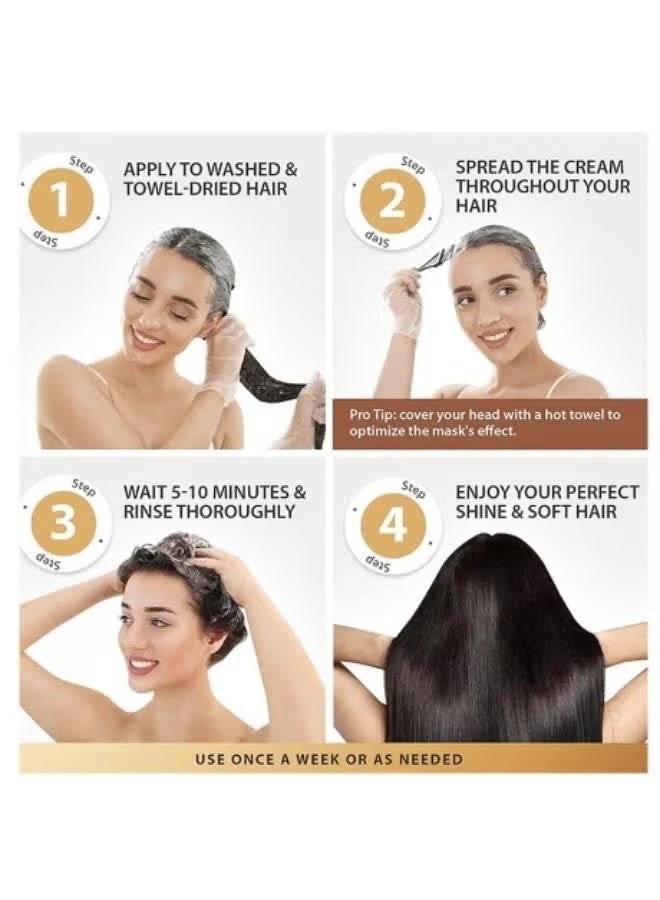 Step 1 Step

APPLY TO WASHED & TOWEL-DRIED HAIR

Step 2 Step

SPREAD THE CREAM THROUGHOUT YOUR HAIR

Pro Tip: cover your head with a hot towel to optimize the mask's effect.

Step 3 Step

WAIT 5-10 MINUTES & RINSE THOROUGHLY

Step 4 Step

ENJOY YOUR PERFECT SHINE & SOFT HAIR

USE ONCE A WEEK OR AS NEEDED