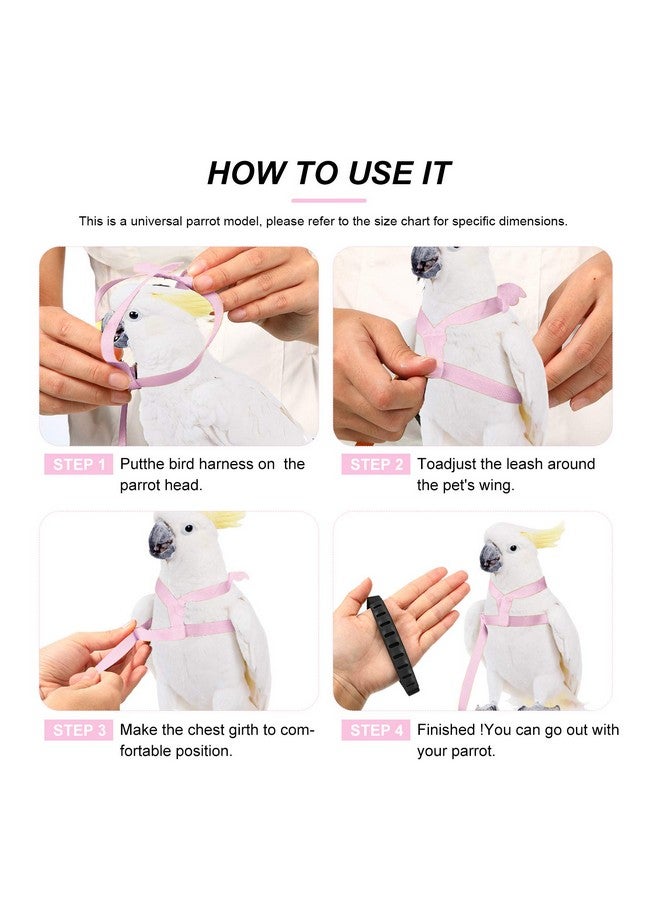 HOW TO USE IT

This is a universal parrot model, please refer to the size chart for specific dimensions.

STEP 1 Putthe bird harness on the parrot head.

STEP 2 Toadjust the leash around the pet's wing.

STEP 3 Make the chest girth to comfortable position.

STEP 4 Finished !You can go out with your parrot.