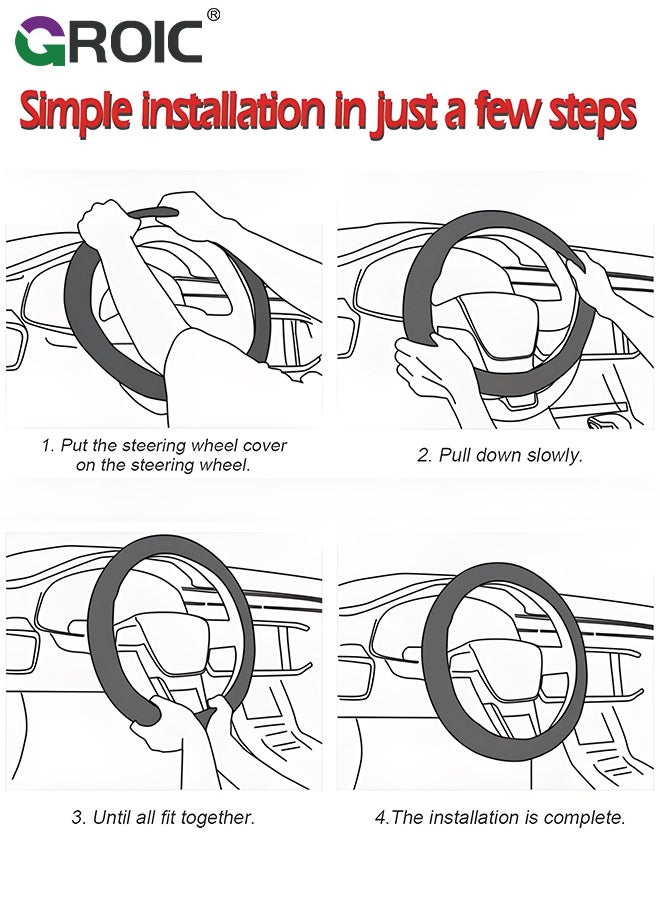 GROIC®

Simple installation in just a few steps

1. Put the steering wheel cover on the steering wheel.

2. Pull down slowly.

3. Until all fit together.

4.The installation is complete.