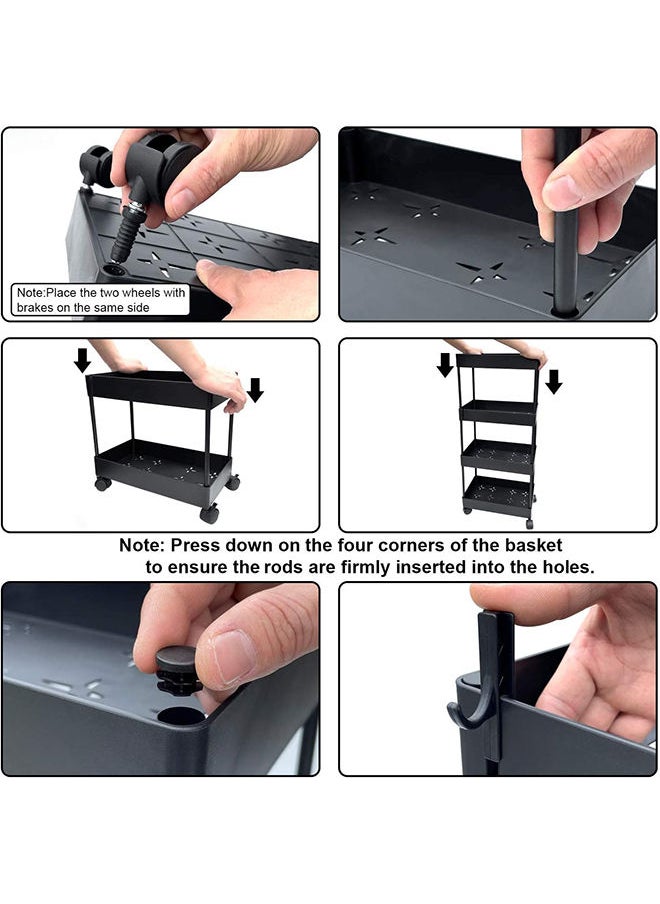 Note:Place the two wheels with brakes on the same side

Note: Press down on the four corners of the basket to ensure the rods are firmly inserted into the holes.