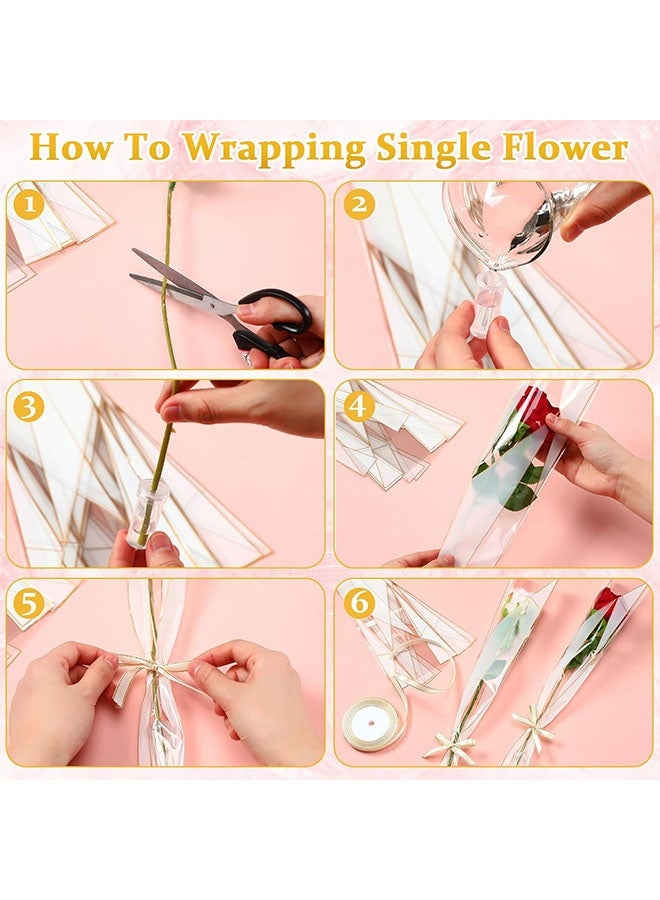 How To Wrapping Single Flower

1

2

3

4

5

6