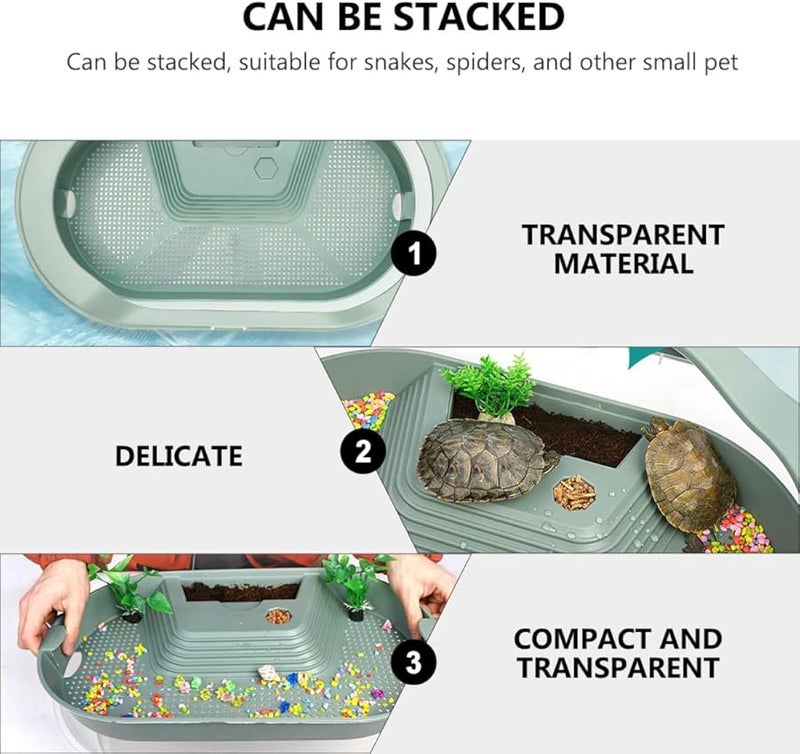 CAN BE STACKED

Can be stacked, suitable for snakes, spiders, and other small pet

1

TRANSPARENT MATERIAL

DELICATE

2

3

COMPACT AND TRANSPARENT