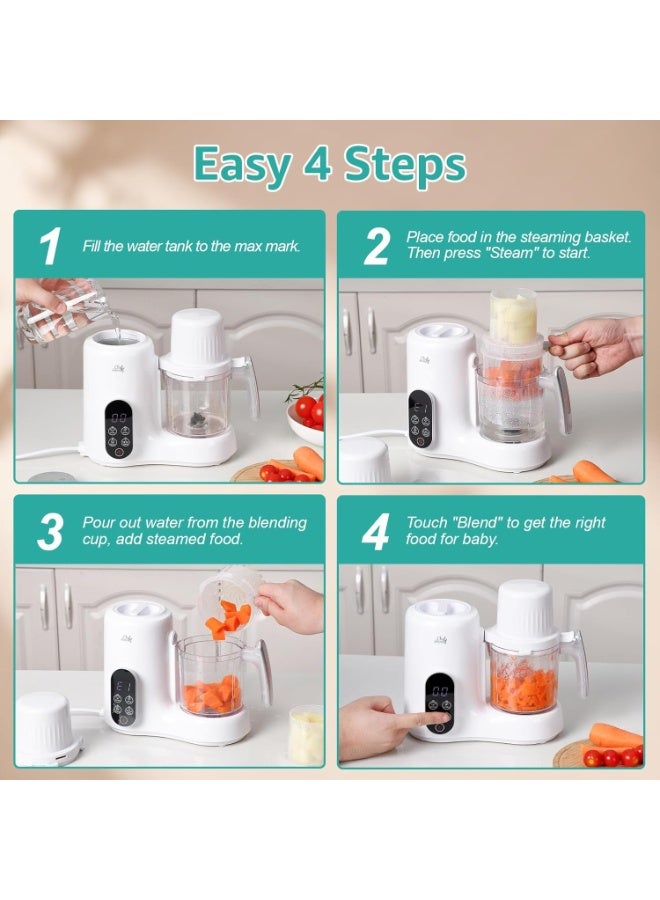 Easy 4 Steps

1 Fill the water tank to the max mark.

2 Place food in the steaming basket. Then press "Steam" to start.

3 Pour out water from the blending cup, add steamed food.

4 Touch "Blend" to get the right food for baby.