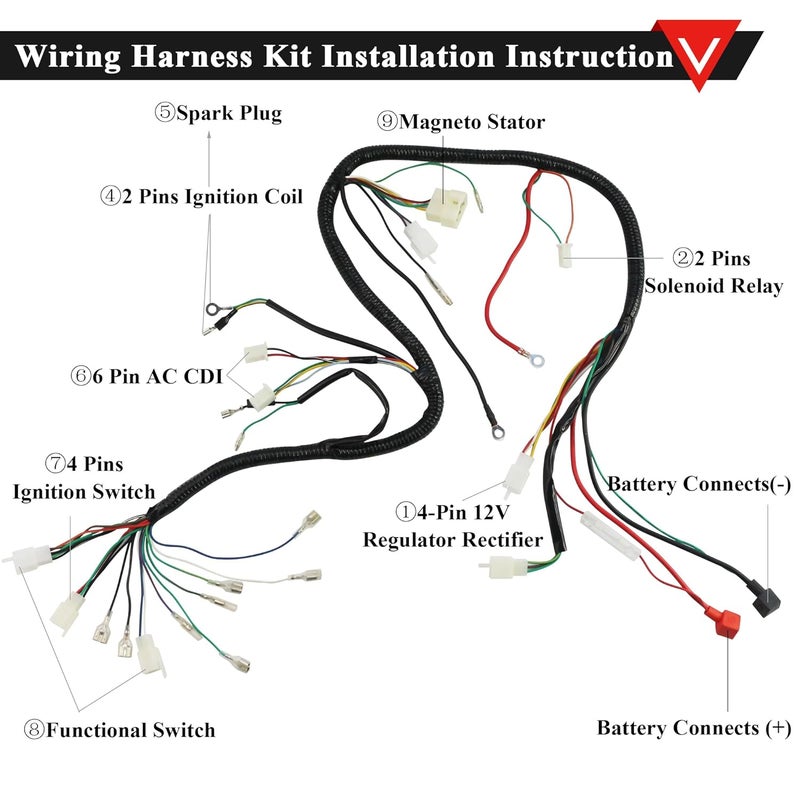 Wiring Harness Kit Installation Instruction

⑤Spark Plug

⑨Magneto Stator

④2 Pins Ignition Coil

②2 Pins Solenoid Relay

⑥6 Pin AC CDI

⑦4 Pins Ignition Switch

Battery Connects(-)

①4-Pin 12V Regulator Rectifier

⑧Functional Switch

Battery Connects (+)