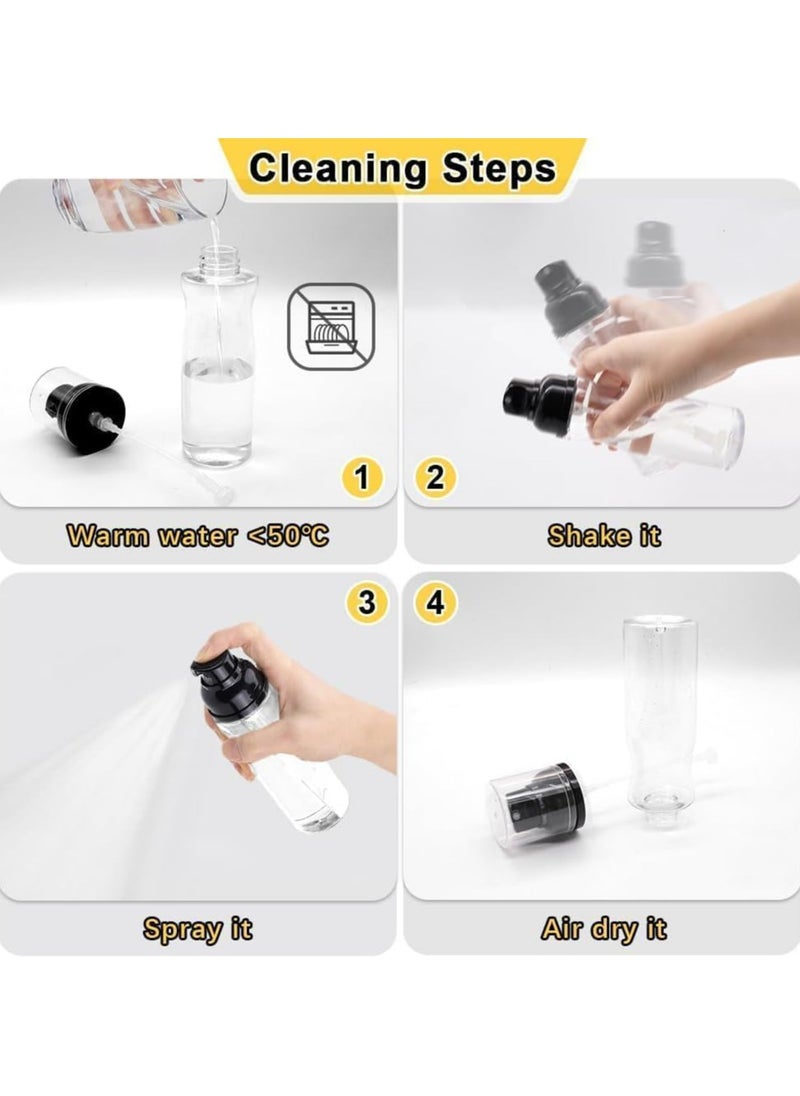 Cleaning Steps

1

Warm water <50℃

2

Shake it

3

Spray it

4

Air dry it