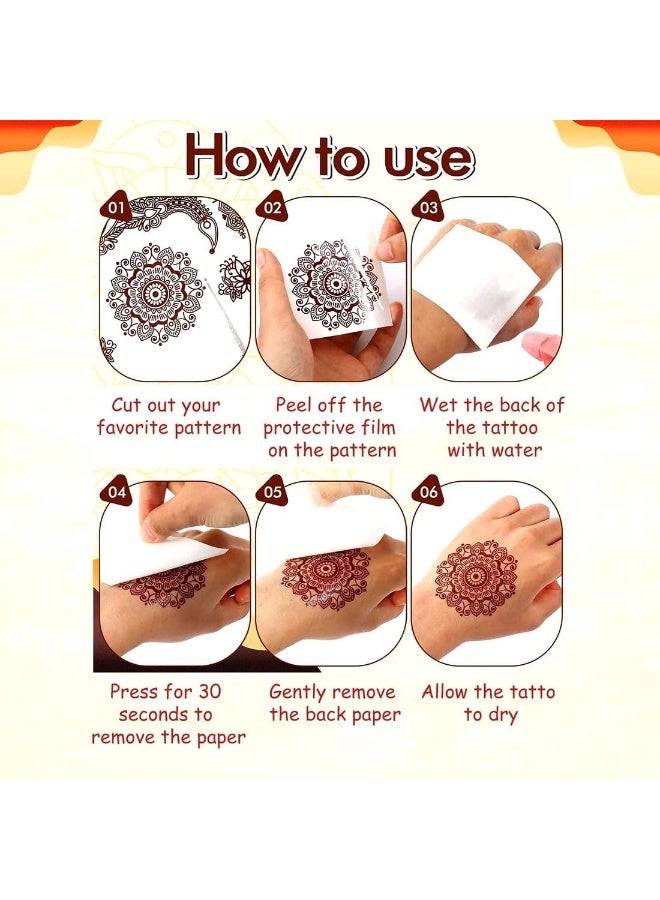 How to use

01

Cut out your favorite pattern

02

Peel off the protective film on the pattern

03

Wet the back of the tattoo with water

04

Press for 30 seconds to remove the paper

05

Gently remove the back paper

06

Allow the tatto to dry