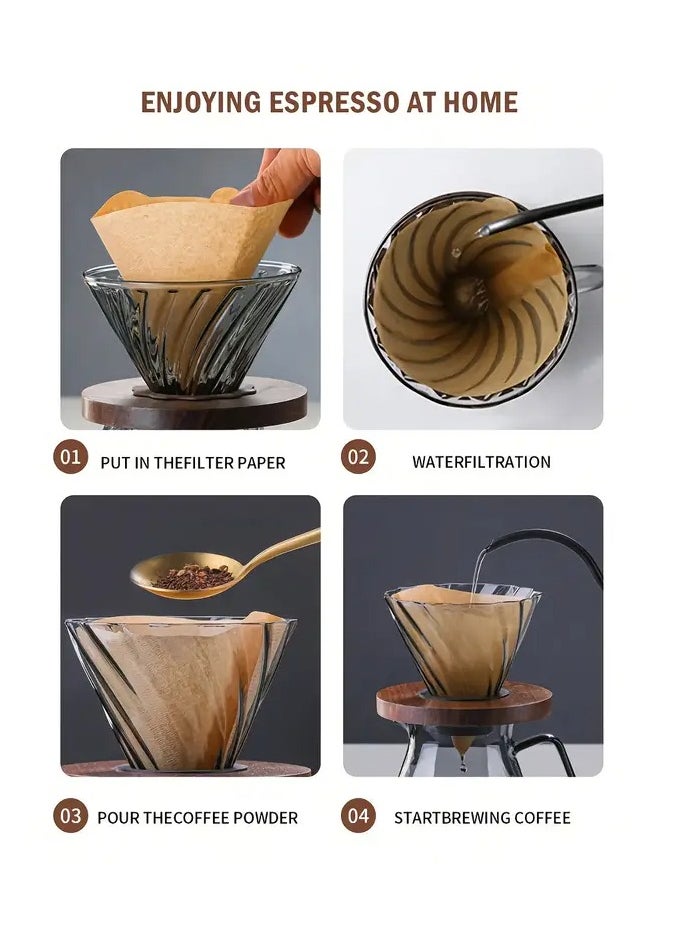 ENJOYING ESPRESSO AT HOME

01 PUT IN THEFILTER PAPER

02 WATERFILTRATION

03 POUR THECOFFEE POWDER

04 STARTBREWING COFFEE