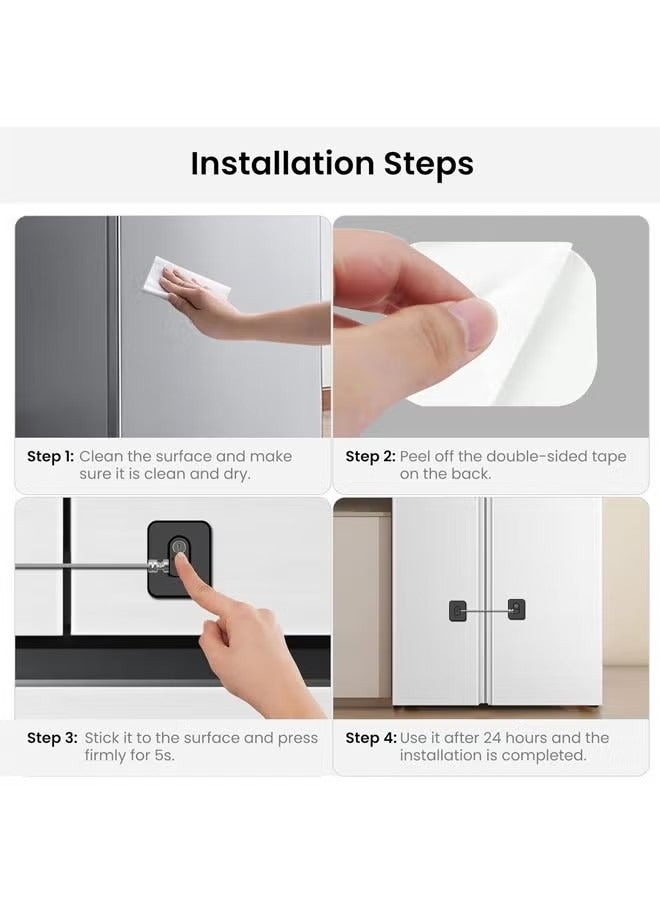 Installation Steps

Step 1: Clean the surface and make sure it is clean and dry.

Step 2: Peel off the double-sided tape on the back.

Step 3: Stick it to the surface and press firmly for 5s.

Step 4: Use it after 24 hours and the installation is completed.