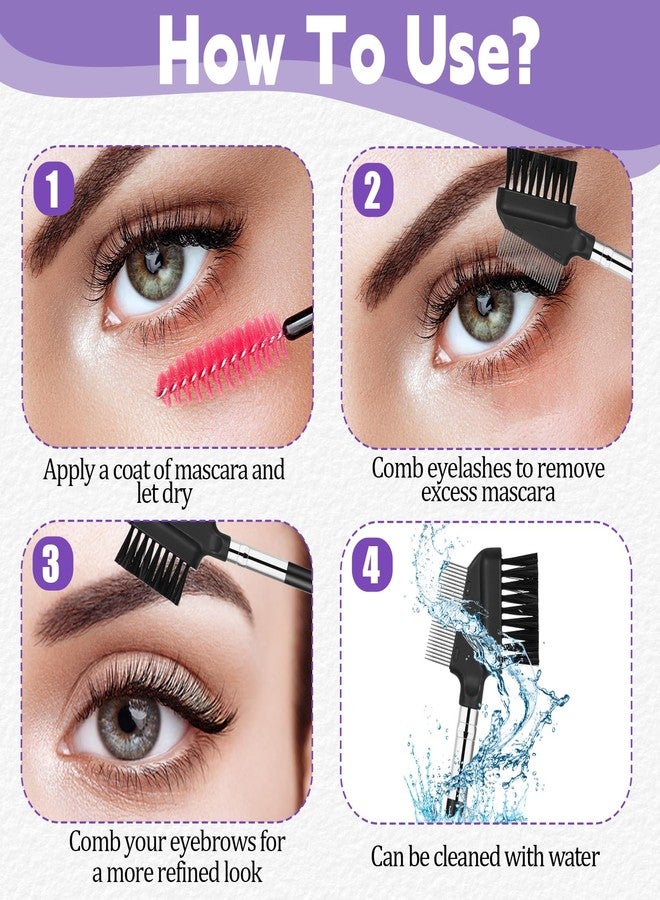 How To Use?

1

Apply a coat of mascara and let dry

2

Comb eyelashes to remove excess mascara

3

Comb your eyebrows for a more refined look

4

Can be cleaned with water