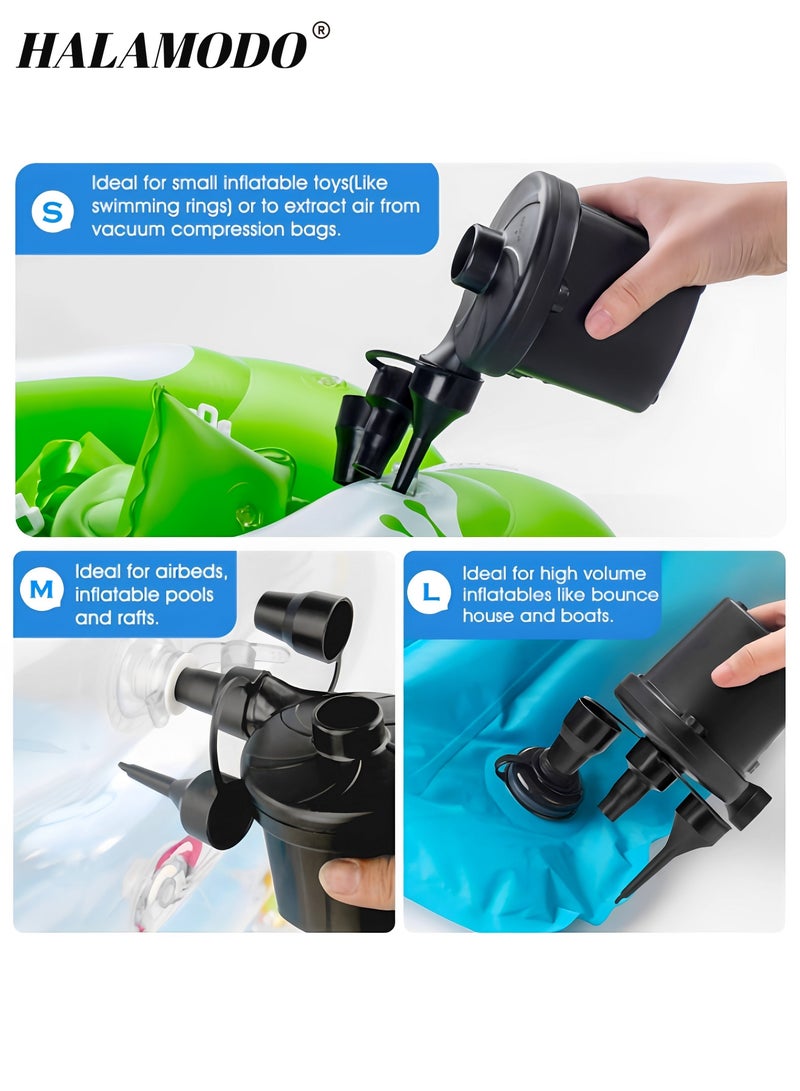 HALAMODO®

S Ideal for small inflatable toys(Like swimming rings) or to extract air from vacuum compression bags.

M Ideal for airbeds, inflatable pools and rafts.

L Ideal for high volume inflatables like bounce house and boats.