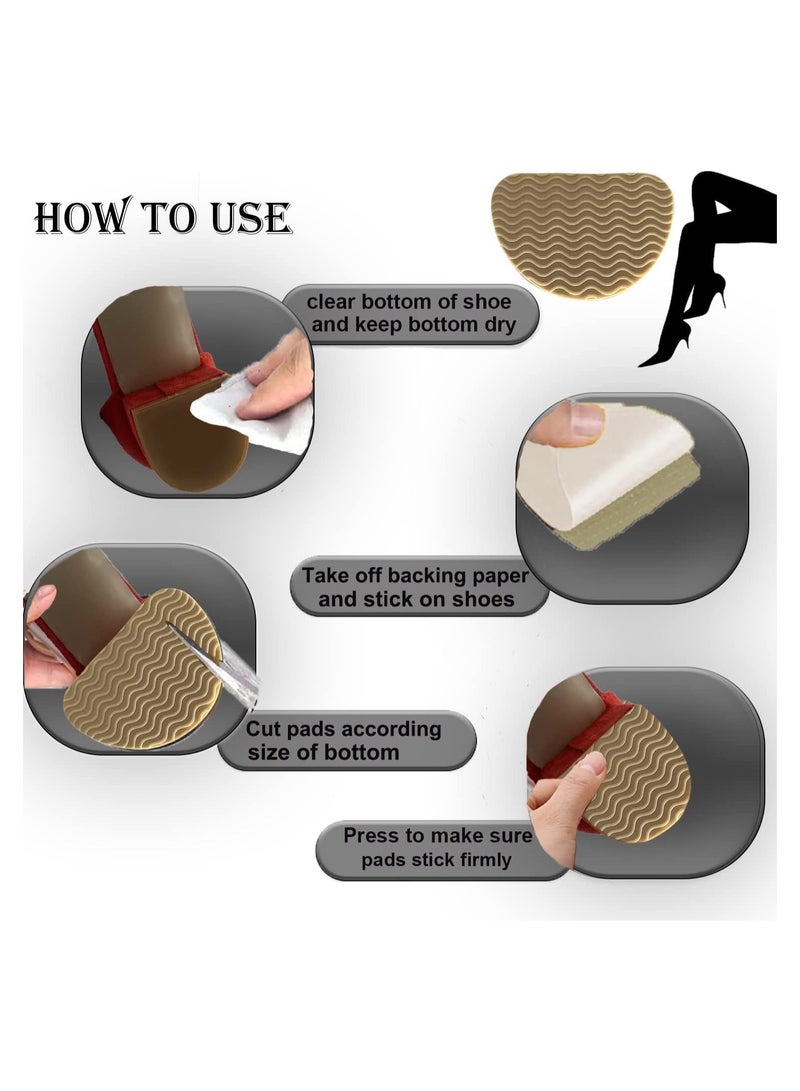 HOW TO USE

clear bottom of shoe and keep bottom dry

Take off backing paper and stick on shoes

Cut pads according size of bottom

Press to make sure pads stick firmly