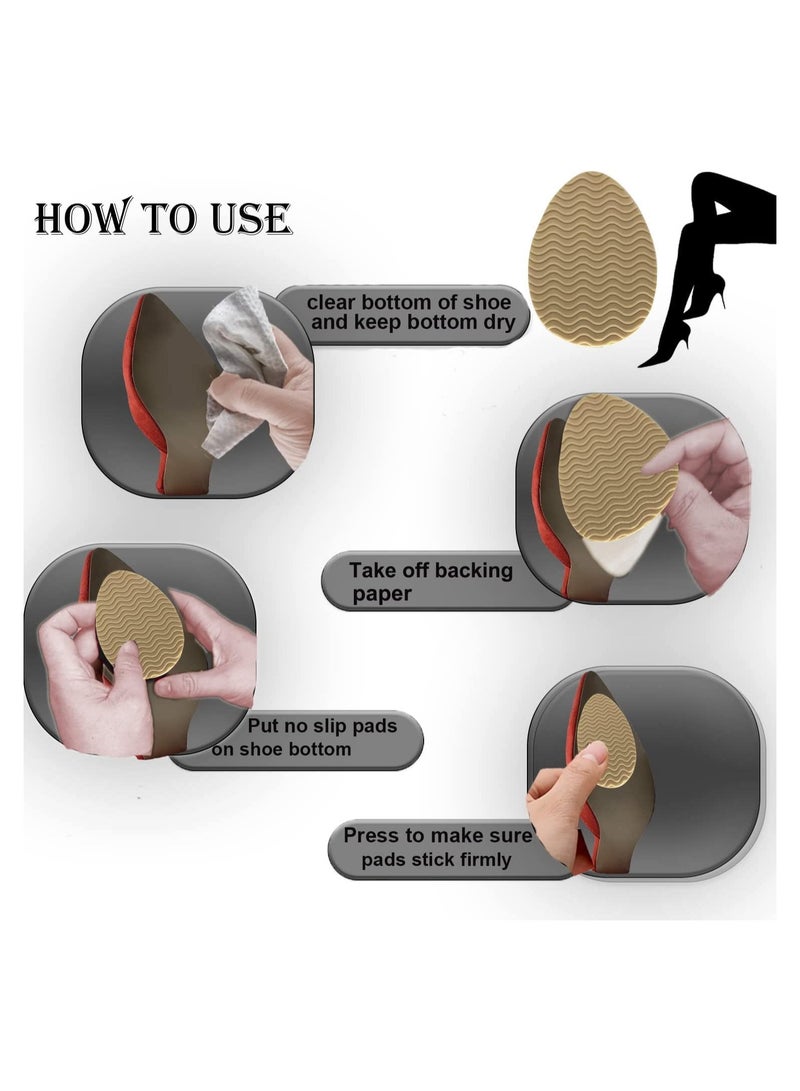 HOW TO USE

clear bottom of shoe and keep bottom dry

Take off backing paper

Put no slip pads on shoe bottom

Press to make sure pads stick firmly