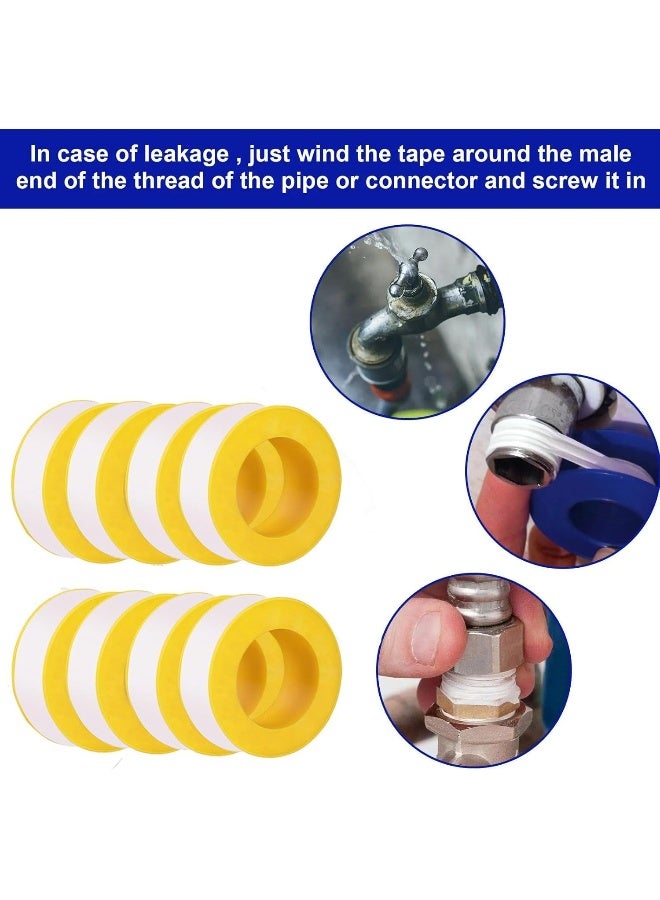 In case of leakage , just wind the tape around the male end of the thread of the pipe or connector and screw it in