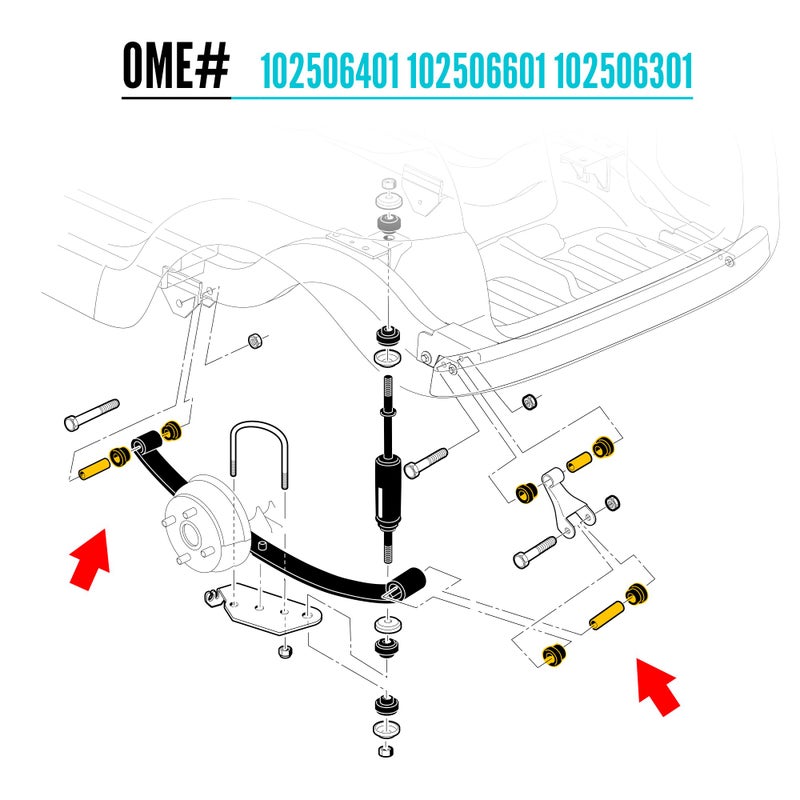 OME# 102506401 102506601 102506301