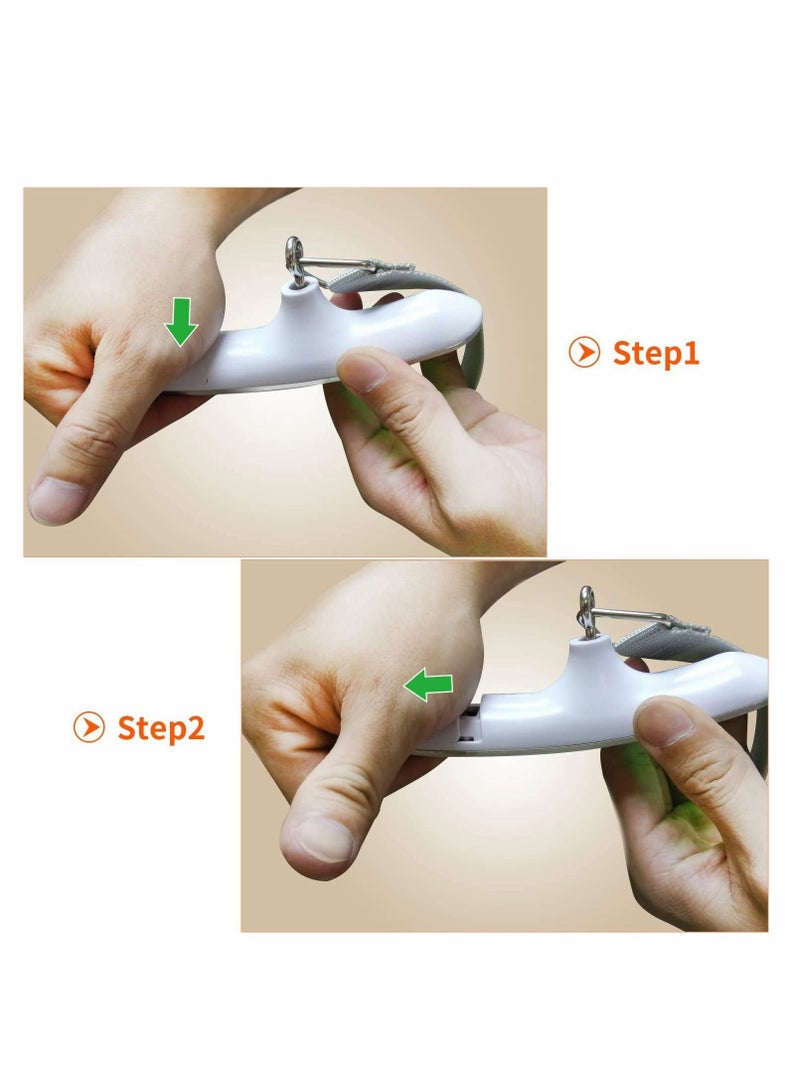 Step1

Step2