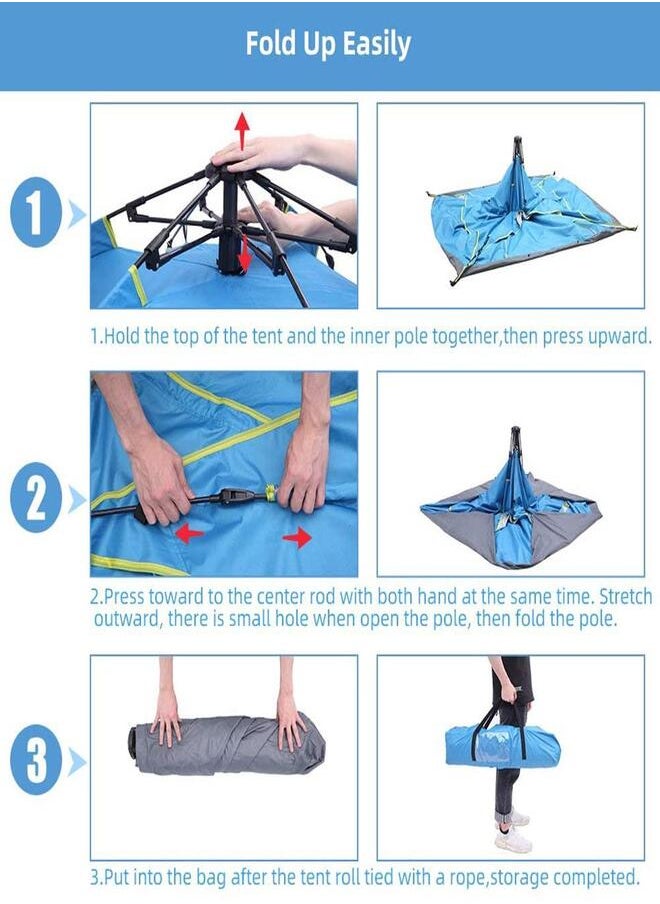 Fold Up Easily

1

1.Hold the top of the tent and the inner pole together,then press upward.

2

2.Press toward to the center rod with both hand at the same time. Stretch outward, there is small hole when open the pole, then fold the pole.

3

3.Put into the bag after the tent roll tied with a rope,storage completed.