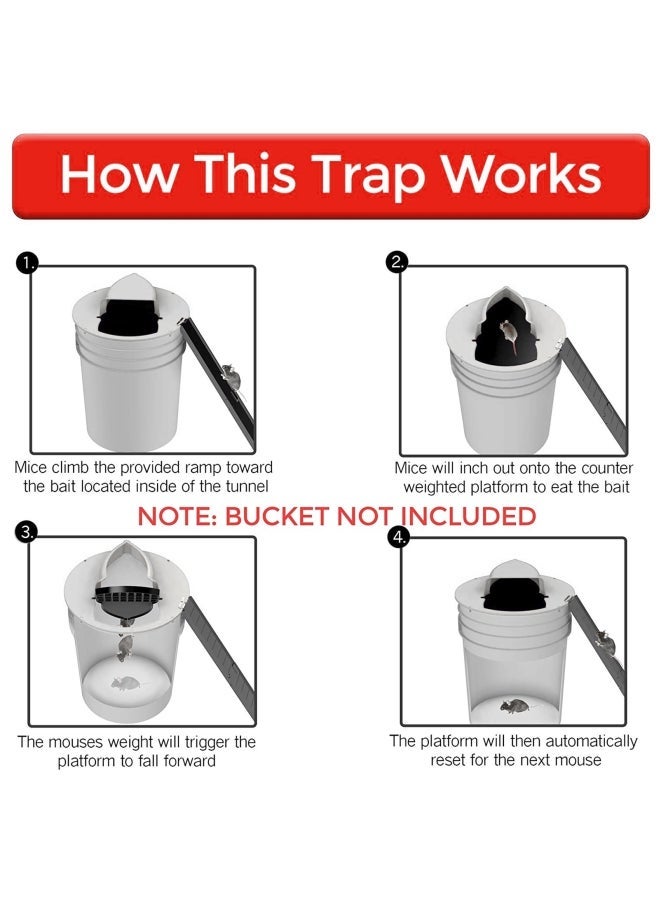 How This Trap Works

1.

Mice climb the provided ramp toward the bait located inside of the tunnel

2.

Mice will inch out onto the counter weighted platform to eat the bait

NOTE: BUCKET NOT INCLUDED

3.

The mouses weight will trigger the platform to fall forward

4.

The platform will then automatically reset for the next mouse