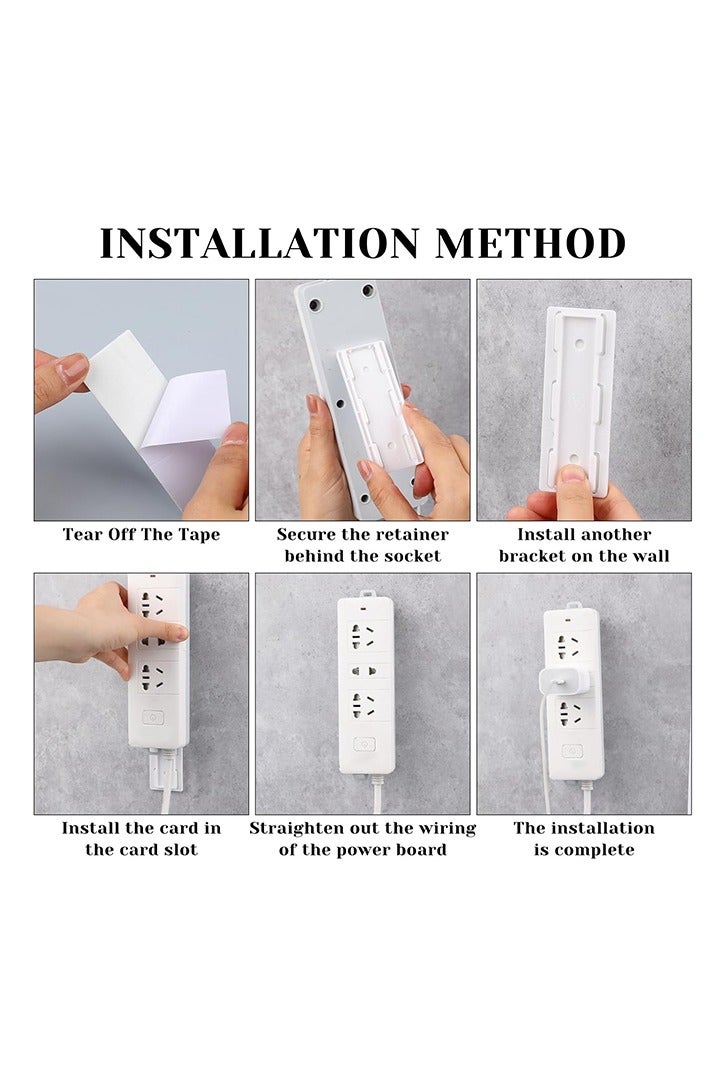 INSTALLATION METHOD

Tear Off The Tape

Secure the retainer behind the socket

Install another bracket on the wall

Install the card in the card slot

Straighten out the wiring of the power board

The installation is complete